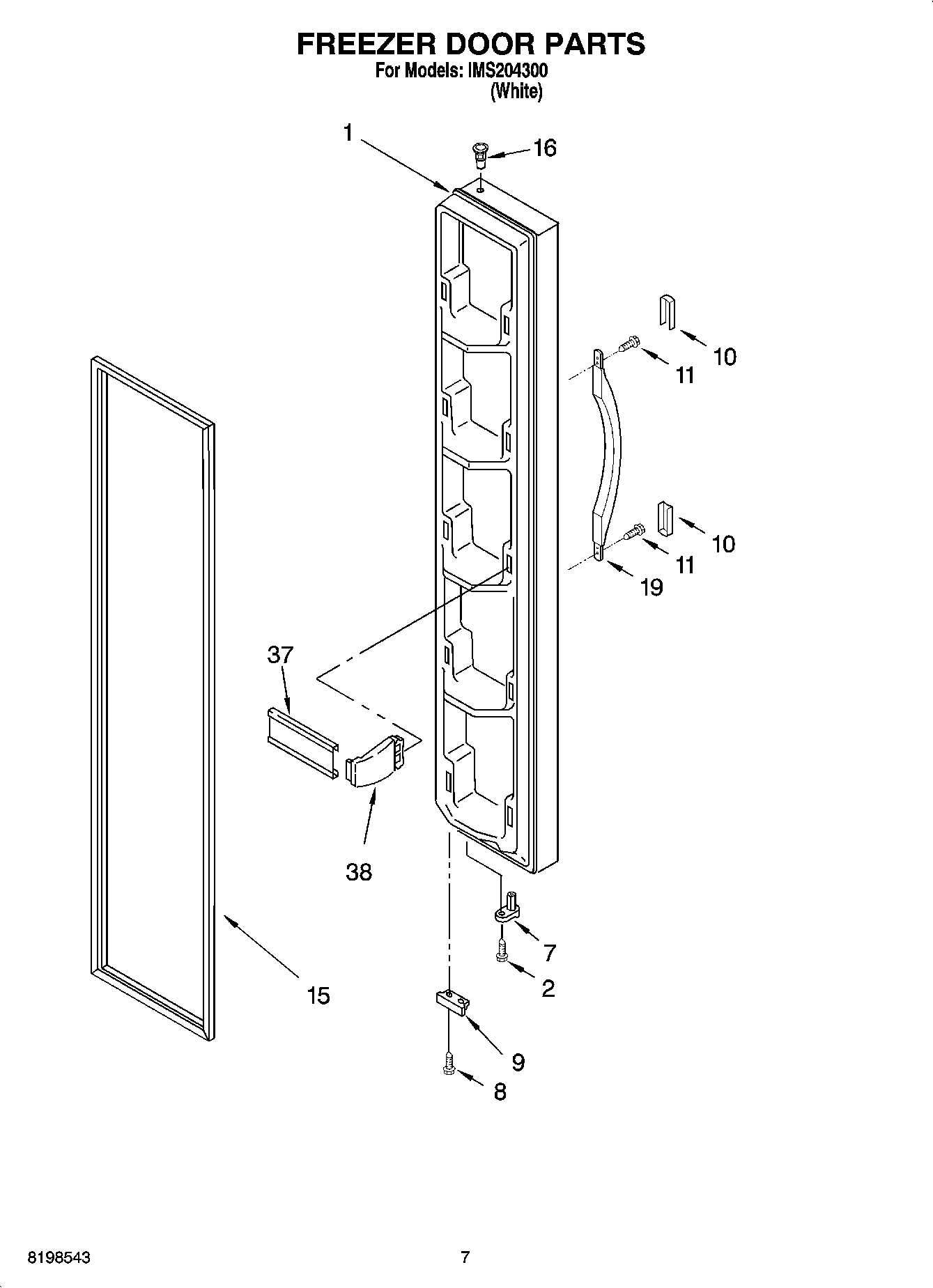 FREEZER DOOR PARTS
For Models: IMS204300
(White)

1
16
10
11
10
11
19
37
38
7
2
15
9
8

8198543

7