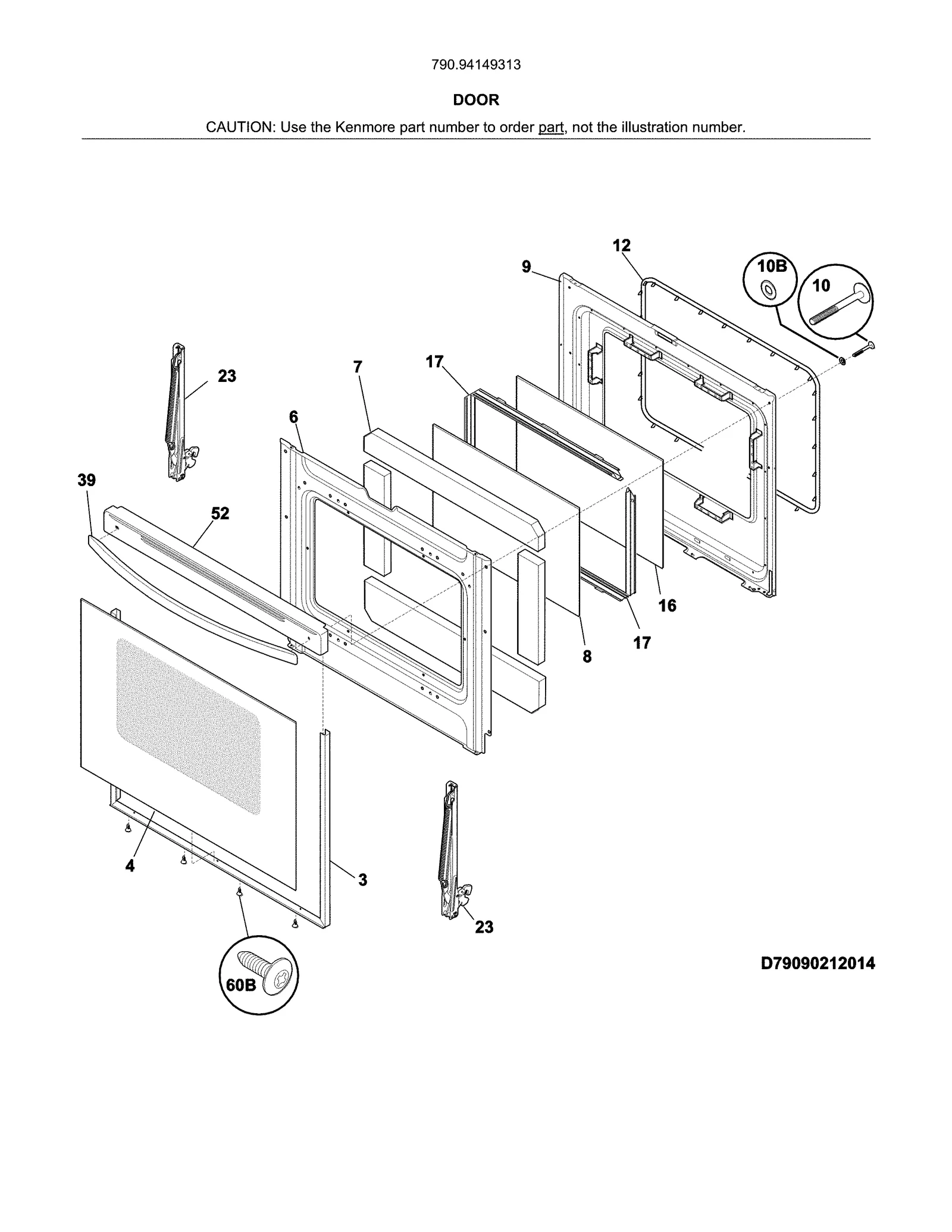 790.94149313

DOOR

CAUTION: Use the Kenmore part number to order part, not the illustration number.

12
9
10B
10
23
7
17
6
39
52
16
17
8
4
3
23
60B
D79090212014