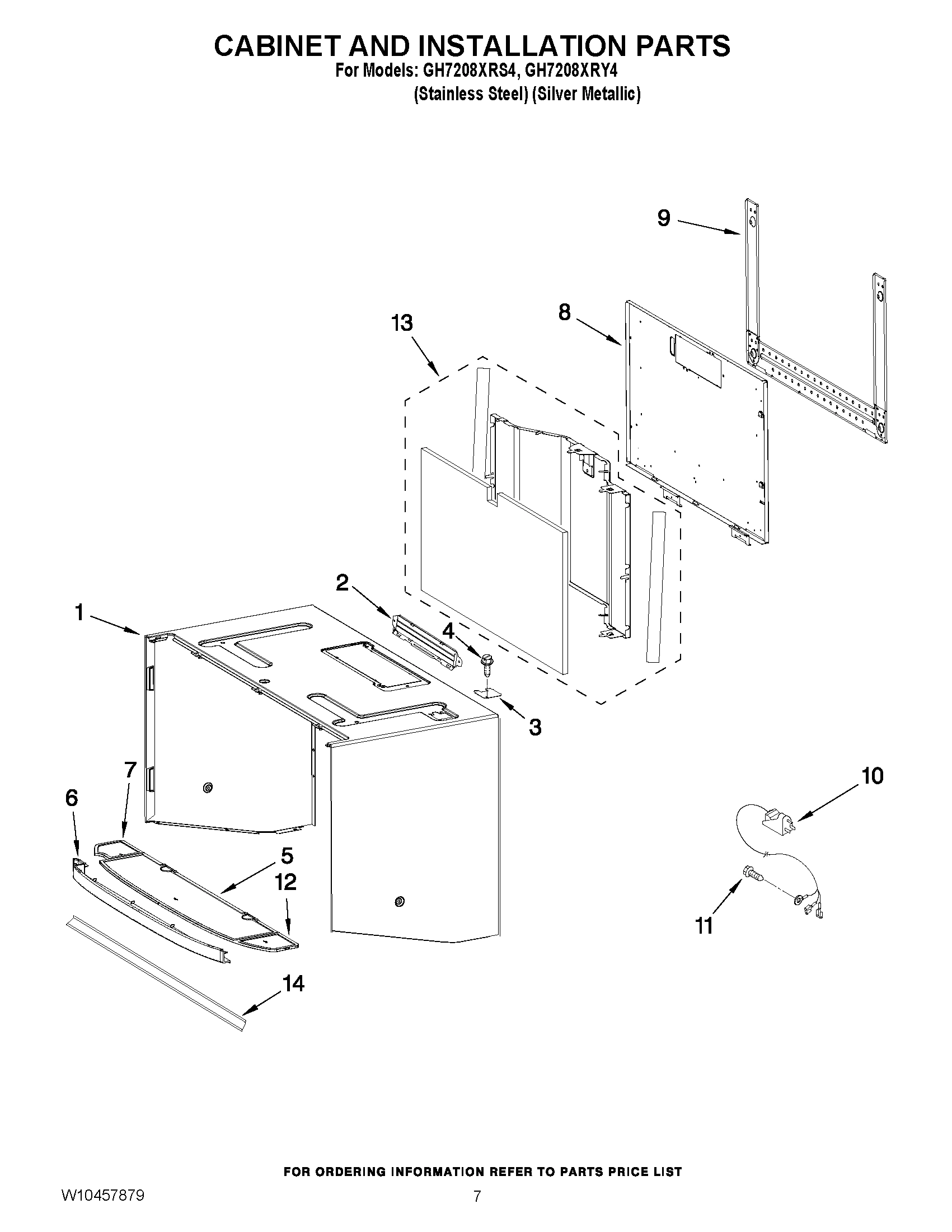 CABINET AND INSTALLATION PARTS
For Models: GH7208XRS4, GH7208XRY4
(Stainless Steel) (Silver Metallic)

9
13
8
2
1
4
3
7
6
5
12
10
11
14

FOR ORDERING INFORMATION REFER TO PARTS PRICE LIST

W10457879
7