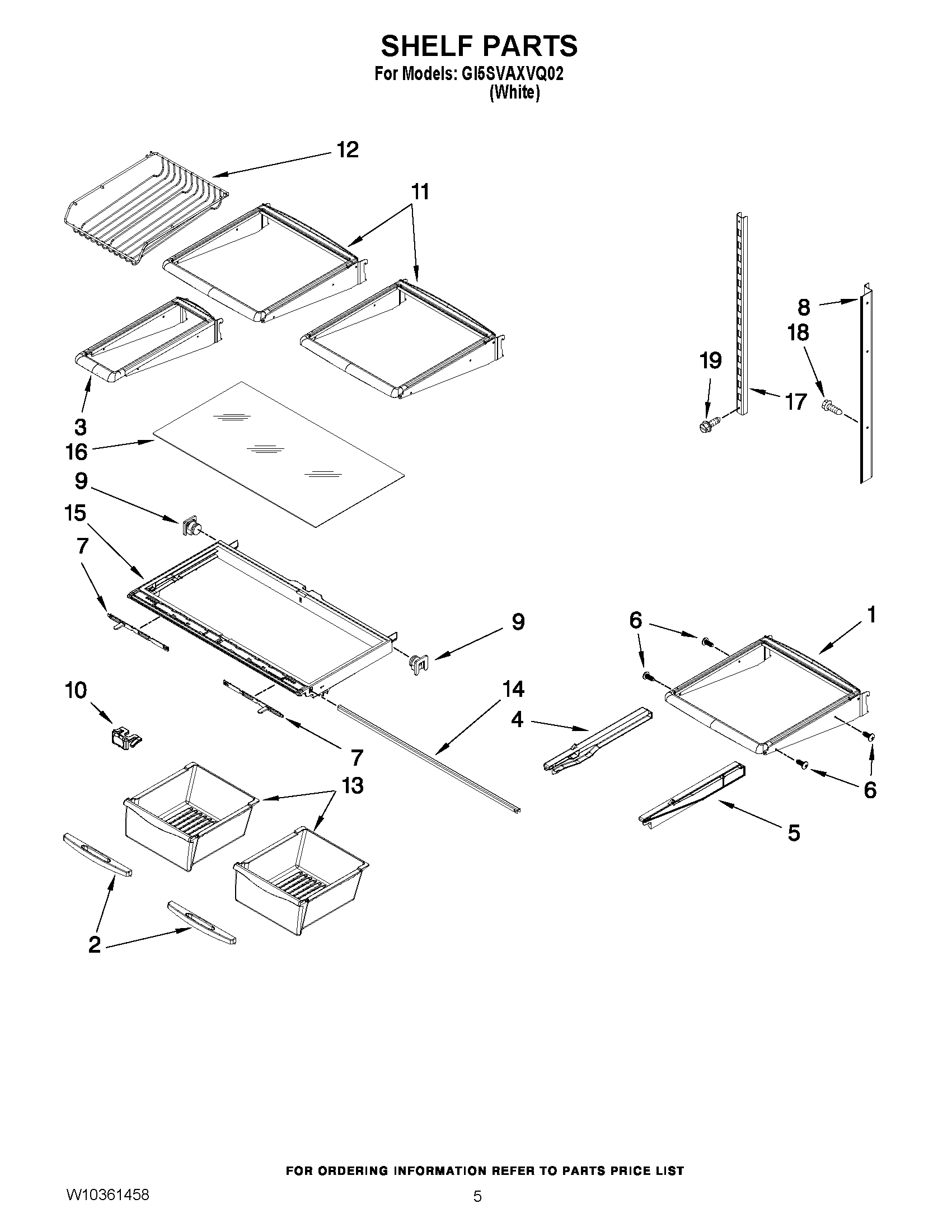 SHELF PARTS
For Models: GI5SVAXVQ02
(White)

12
11
8
18
19
17
3
16
9
15
7
9
6
1
10
14
4
7
6
13
5
2

FOR ORDERING INFORMATION REFER TO PARTS PRICE LIST

W10361458
5