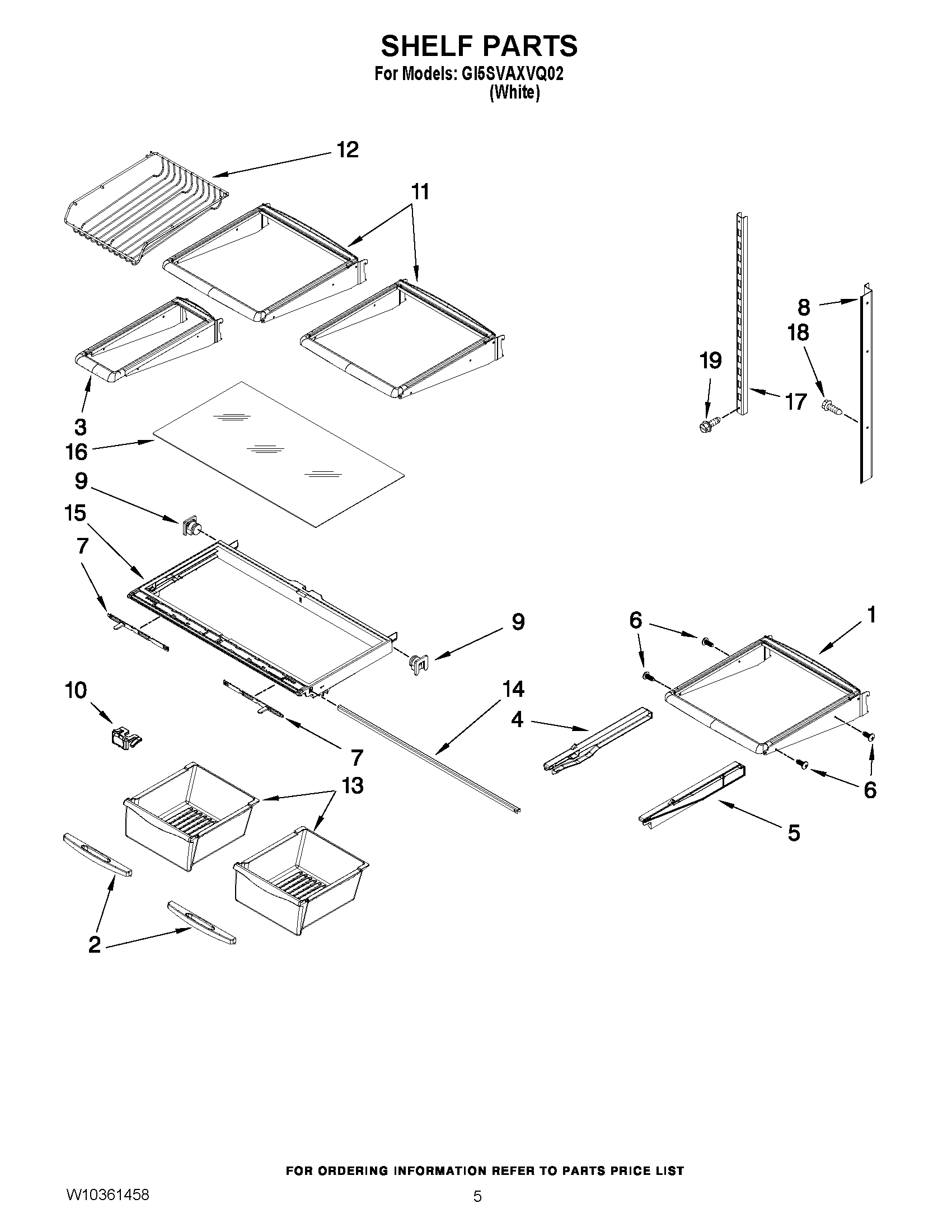 SHELF PARTS
For Models: GI5SVAXVQ02
(White)

12
11
8
18
19
17
3
16
9
15
7
9
6
1
10
14
4
7
6
13
5
2

FOR ORDERING INFORMATION REFER TO PARTS PRICE LIST

W10361458
5