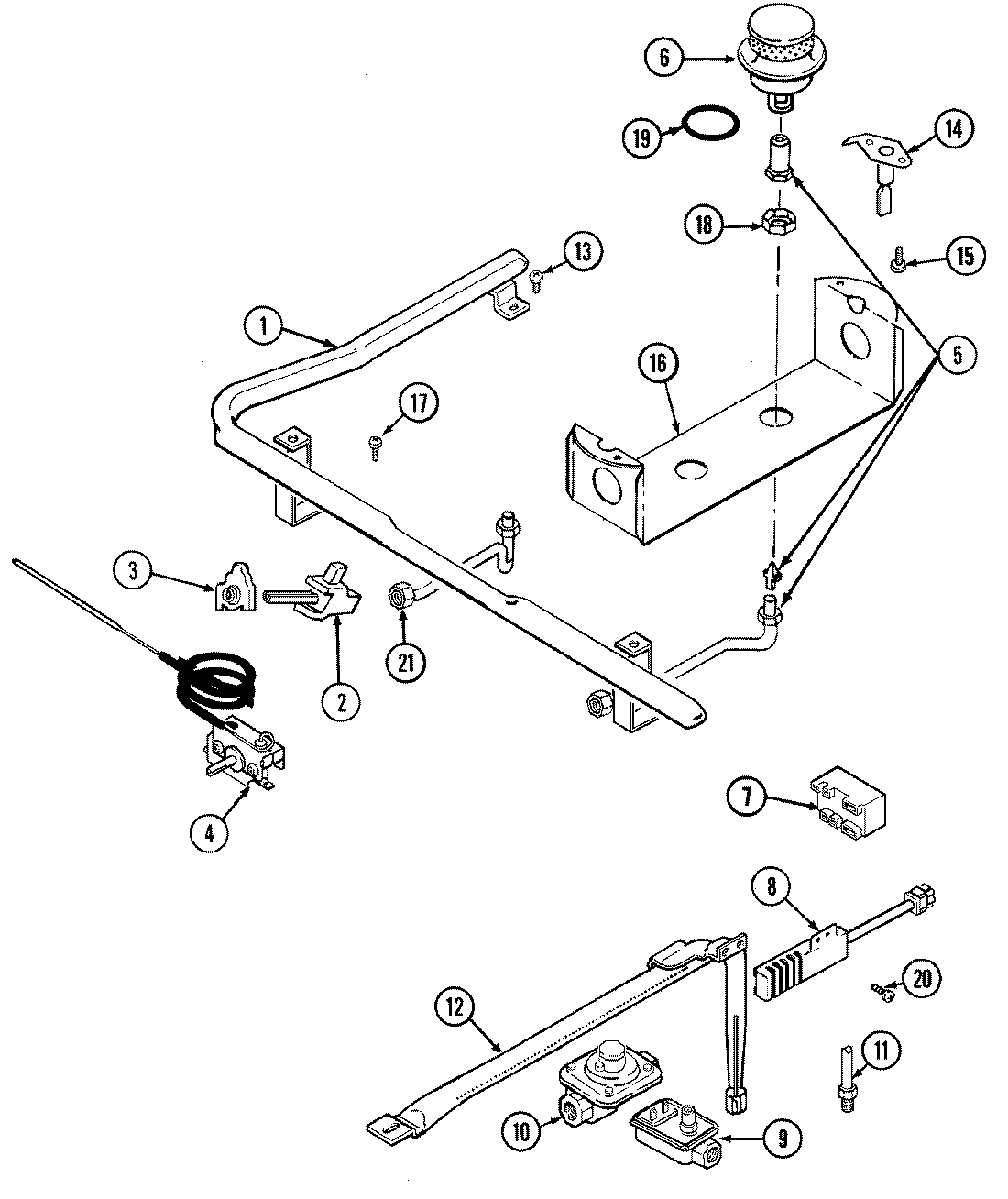 6
19
14
18
13
15
1
5
16
17
3
2
21
4
7
8
20
12
11
10
9