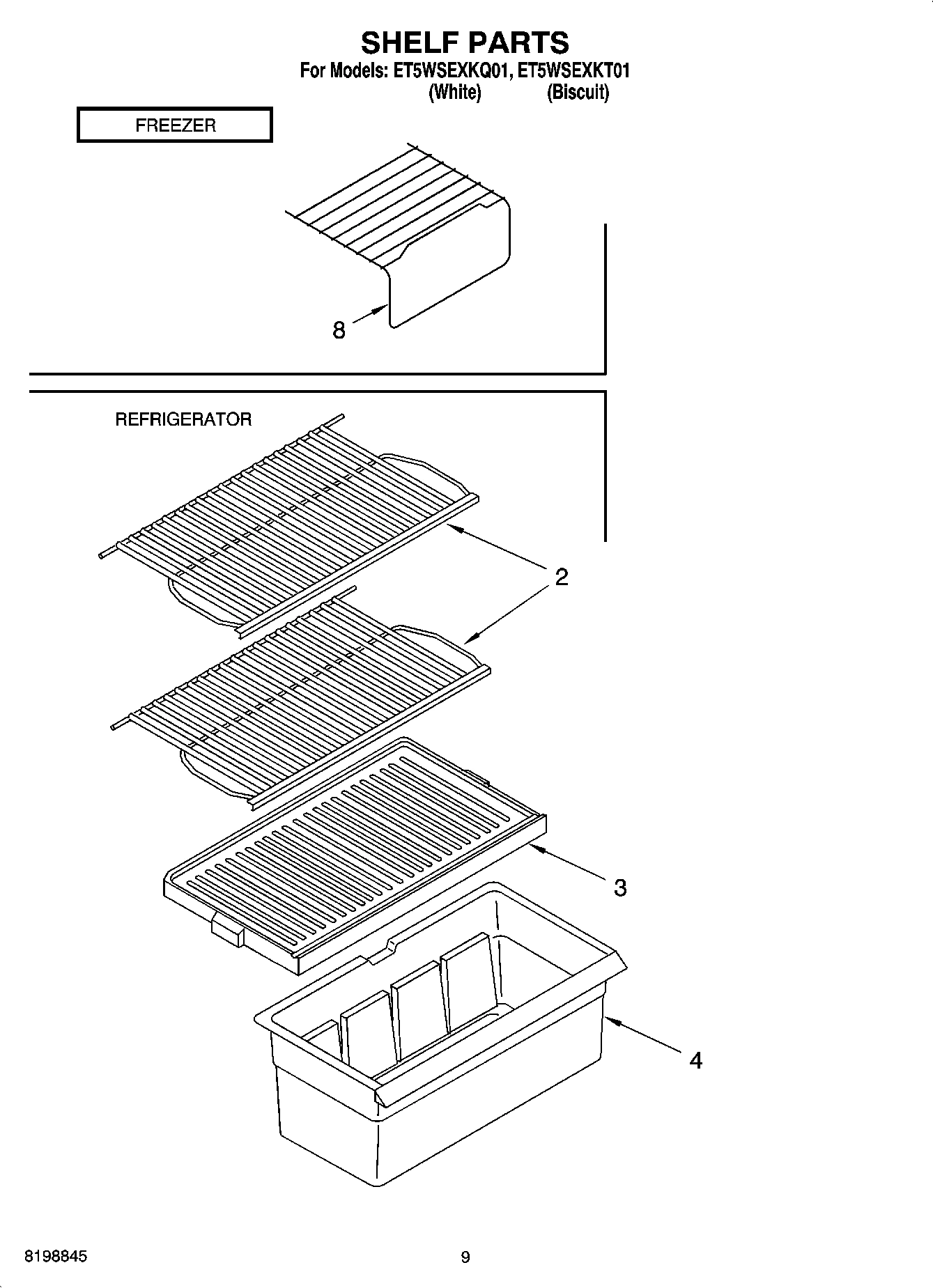 SHELF PARTS
For Models: ET5WSEXKQ01, ET5WSEXKT01
(White) (Biscuit)

FREEZER

8

REFRIGERATOR

2

3

4

8198845

9