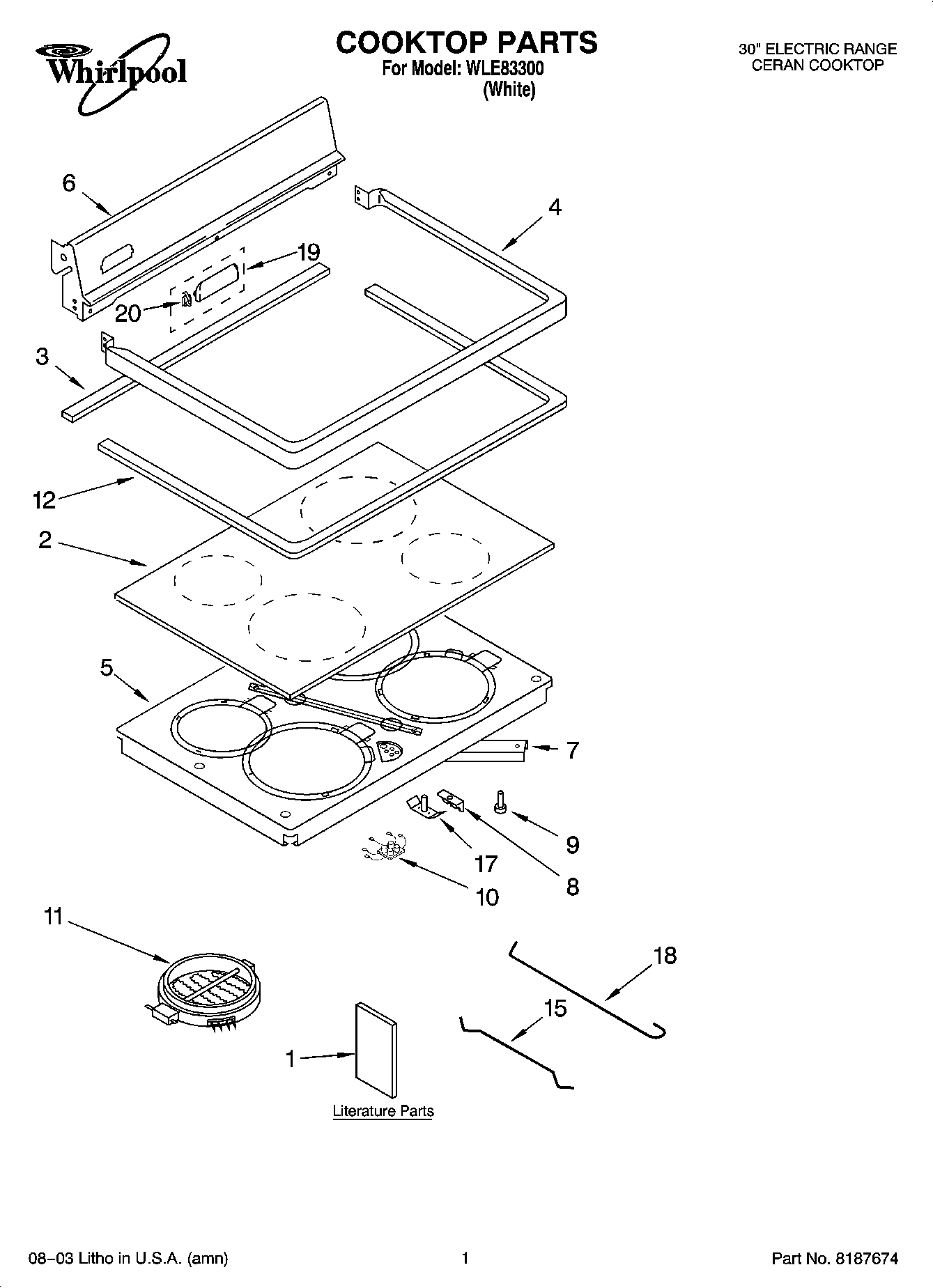 Whirlpool

COOKTOP PARTS
For Model: WLE83300
(White)

30" ELECTRIC RANGE
CERAN COOKTOP

6
4
19
20
3
12
2
5
7
9
17
8
10
11
18
15
1
Literature Parts

08–03 Litho in U.S.A. (amn)
1
Part No. 8187674