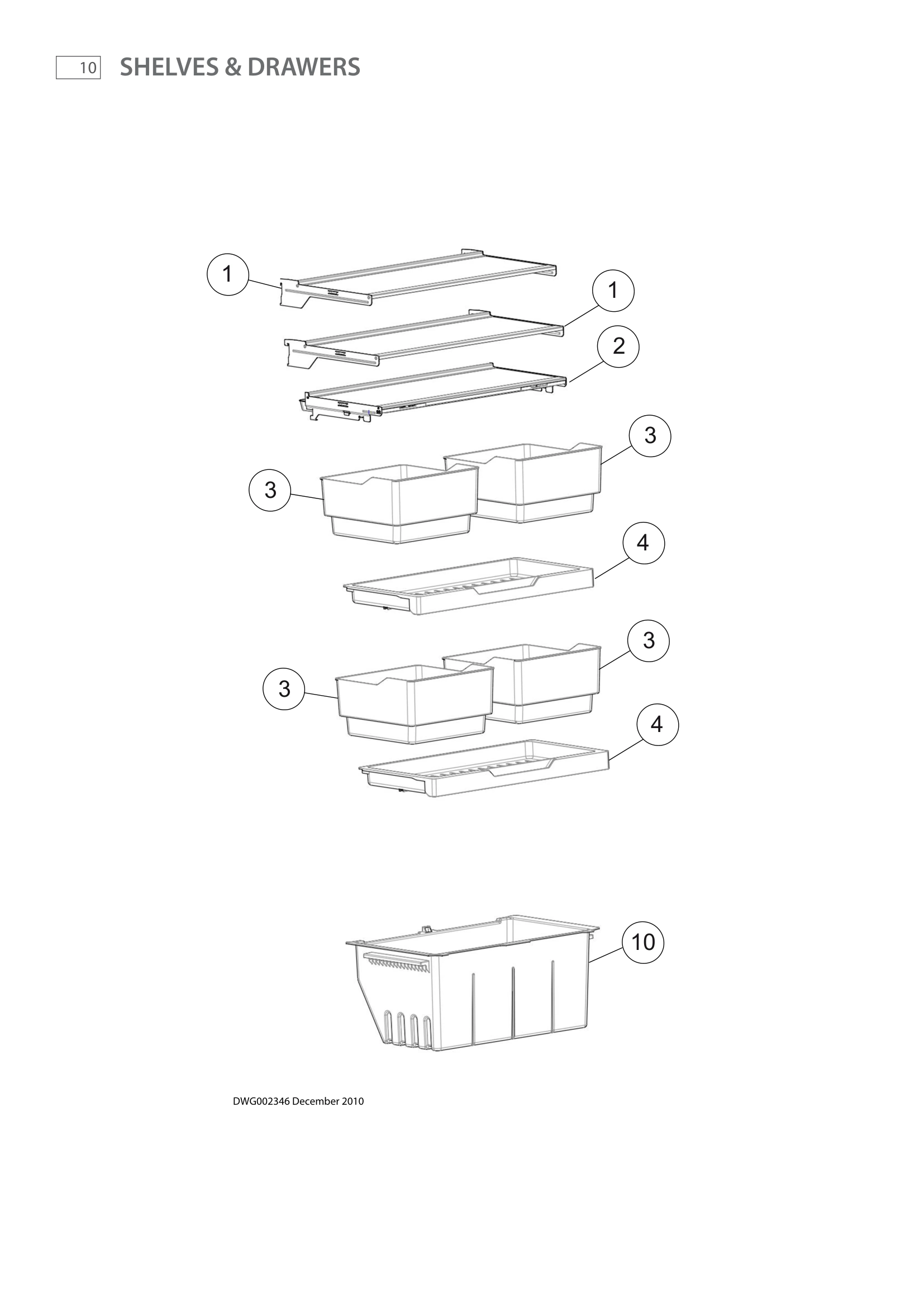 10 SHELVES & DRAWERS

1
1
2
3
3
4
3
3
4
10

DWG002346 December 2010