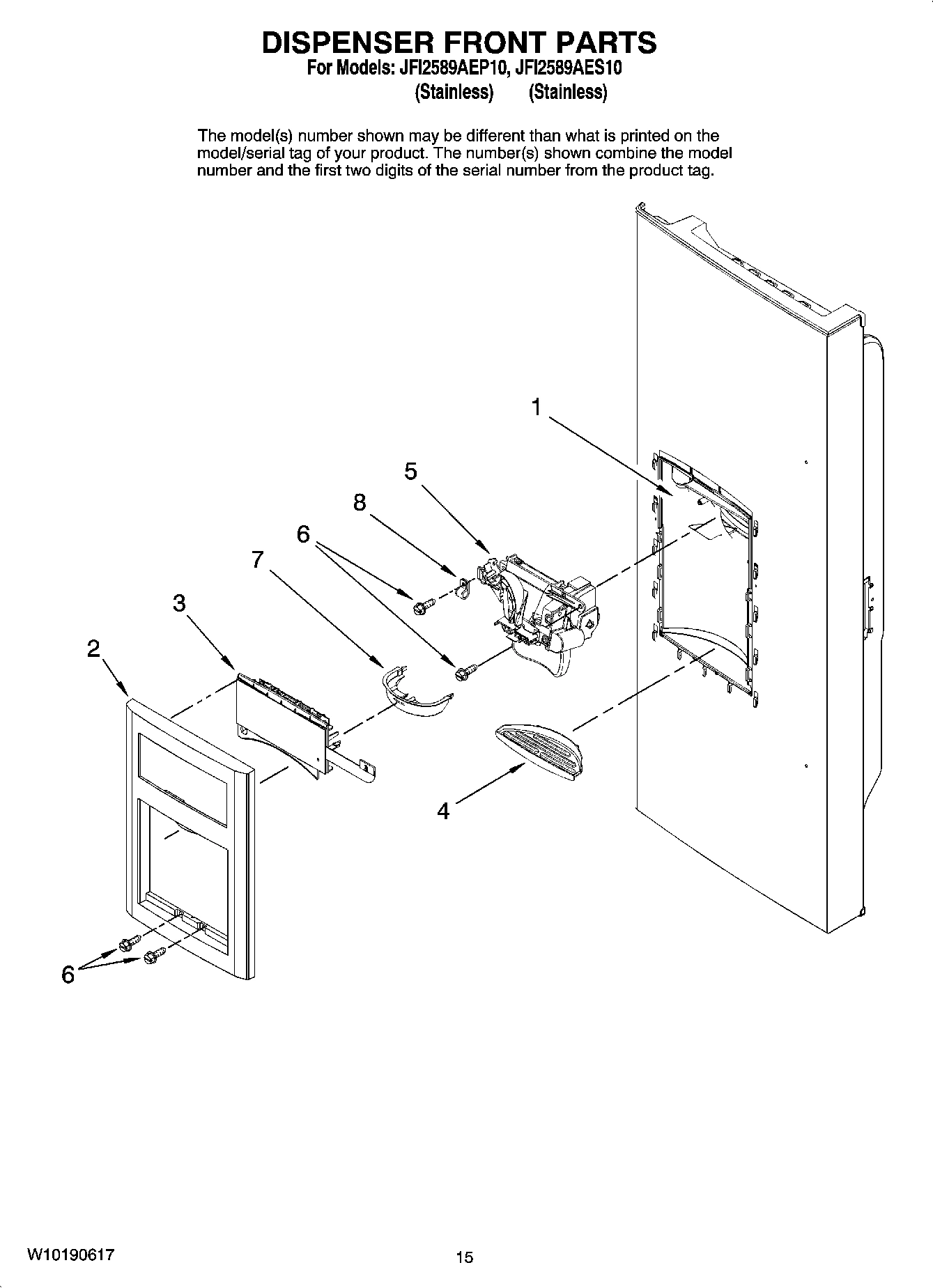 DISPENSER FRONT PARTS
For Models: JFI2589AEP10, JFI2589AES10
(Stainless) (Stainless)

The model(s) number shown may be different than what is printed on the model/serial tag of your product. The number(s) shown combine the model number and the first two digits of the serial number from the product tag.

1
5
8
6
7
3
2
4
6

W10190617
15