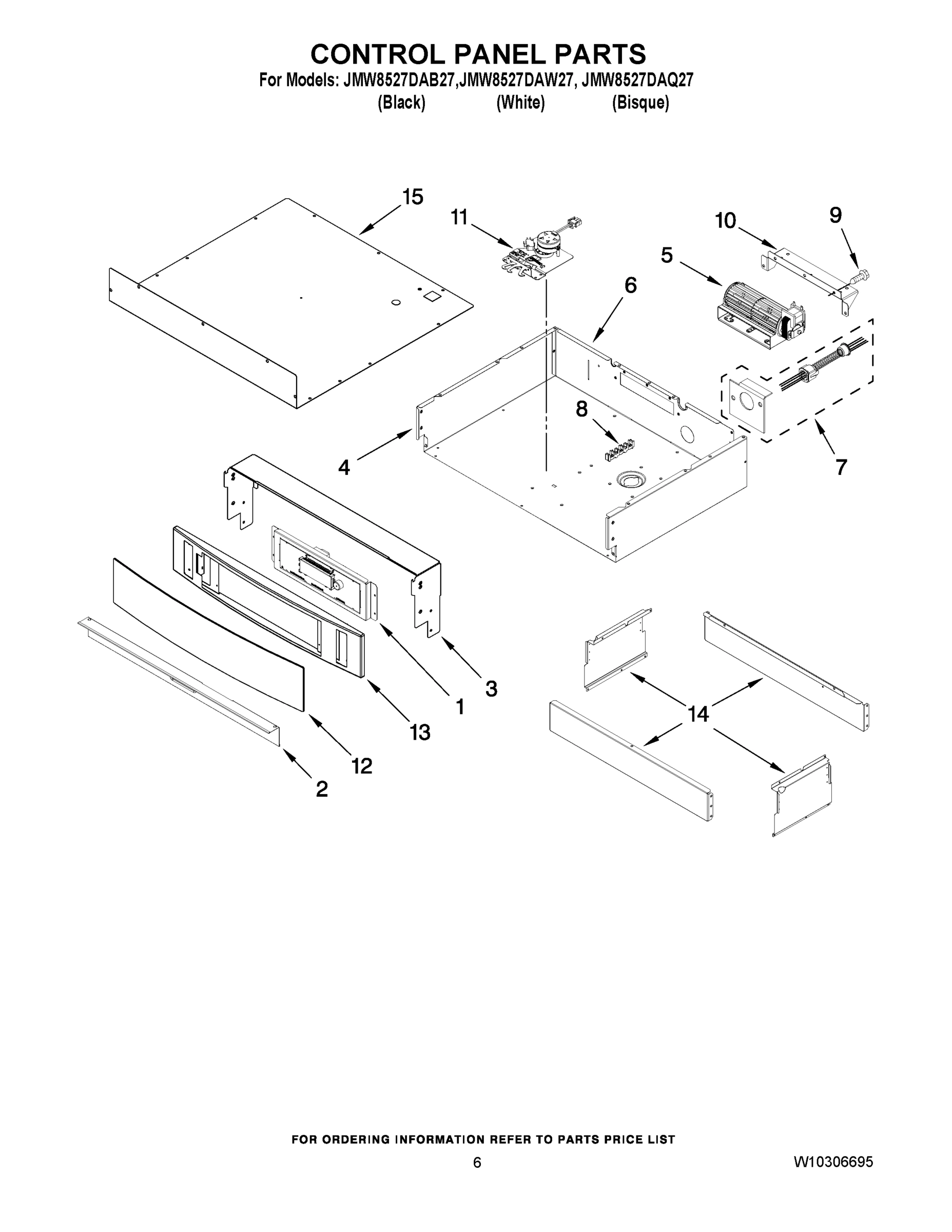 CONTROL PANEL PARTS
For Models: JMW8527DAB27,JMW8527DAW27, JMW8527DAQ27
(Black) (White) (Bisque)

15
11
10
9
5
6
8
4
7
3
1
13
12
2
14

FOR ORDERING INFORMATION REFER TO PARTS PRICE LIST
6
W10306695