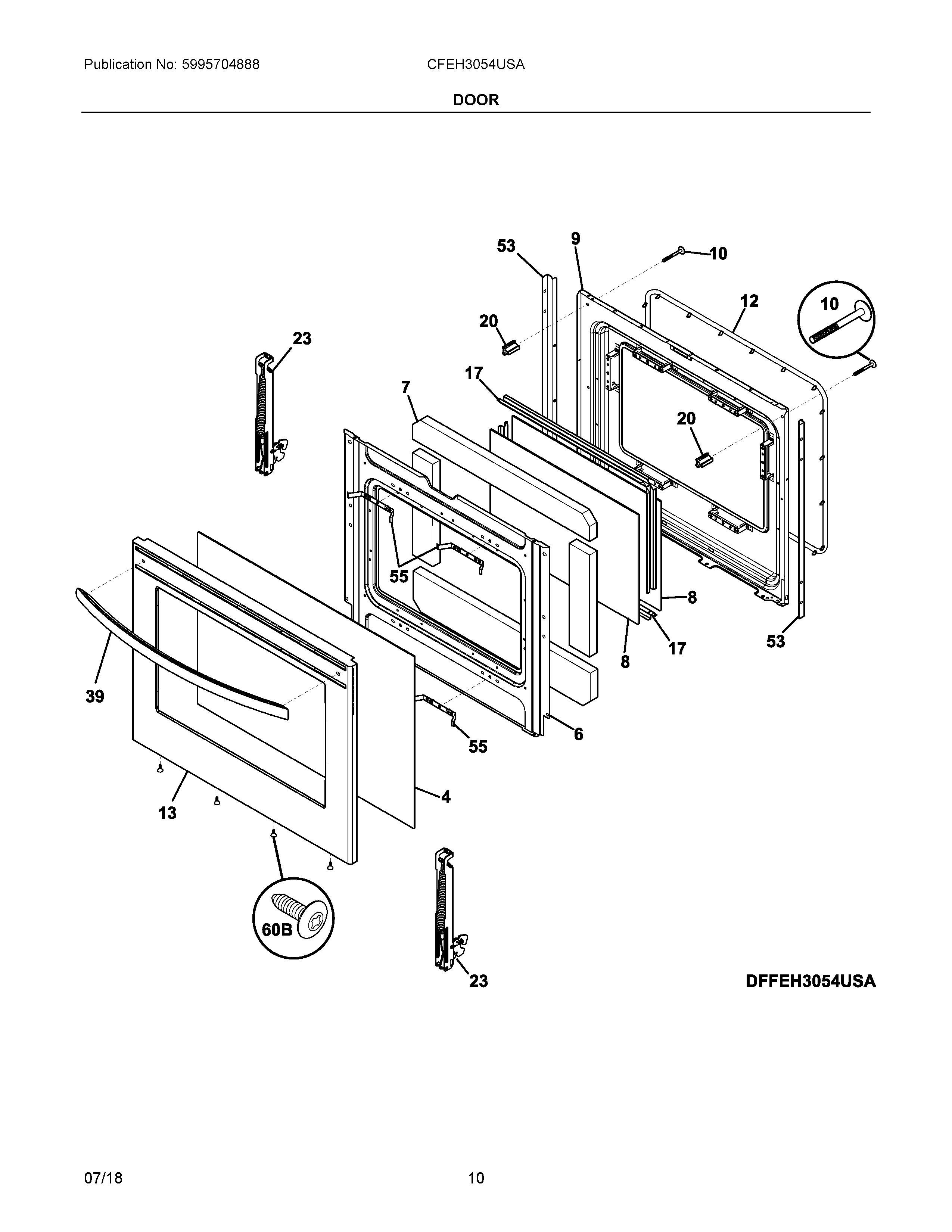 Publication No: 5995704888

CFEH3054USA

DOOR

53
9
10
12
10
20
23
17
7
20
55
8
17
53
8
39
6
55
4
13
60B
23

DFFEH3054USA

07/18

10