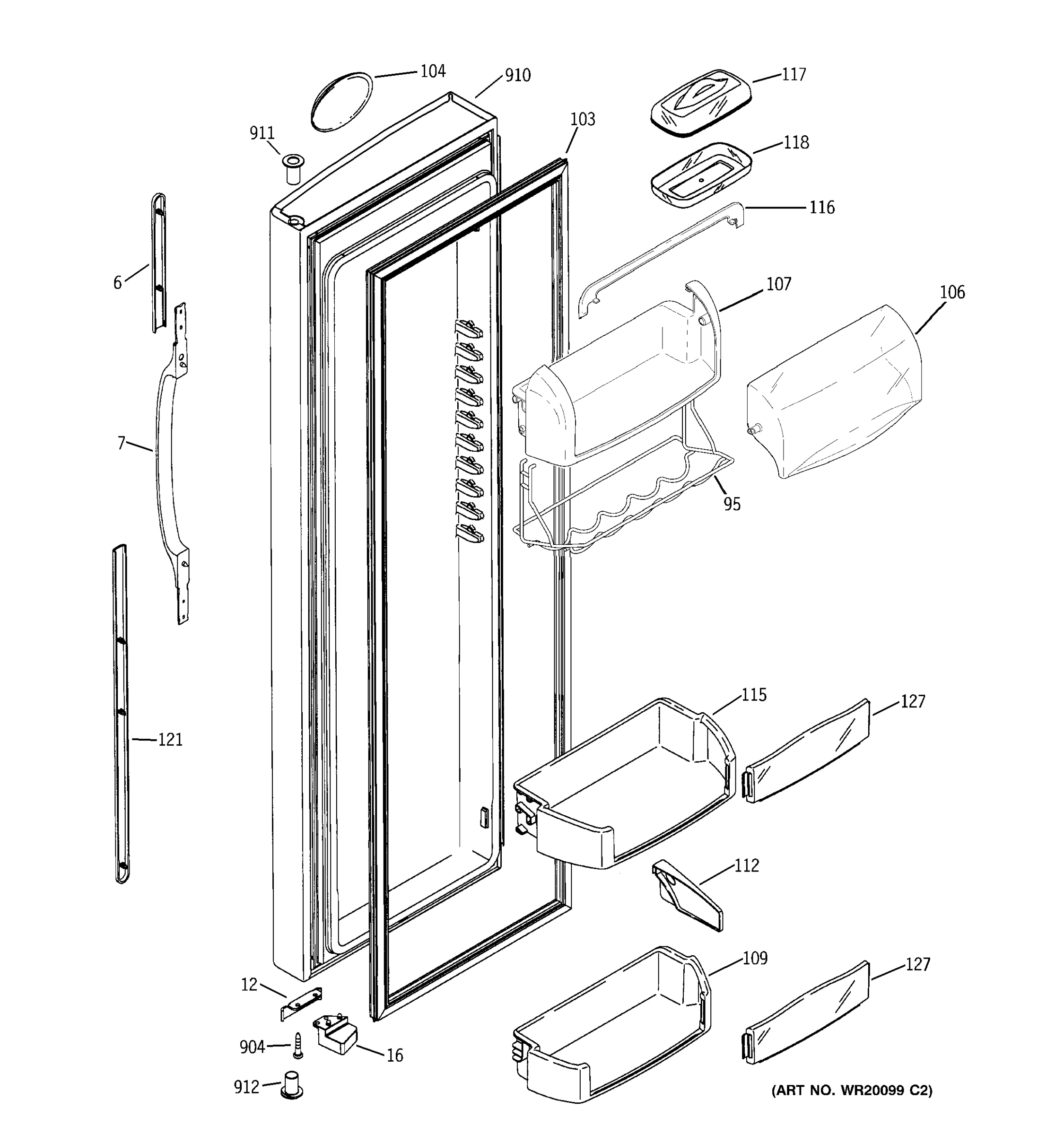 104
910
117
911
103
118
116
6
107
106
7
95
115
127
121
112
109
127
12
904
16
912
(ART NO. WR20099 C2)