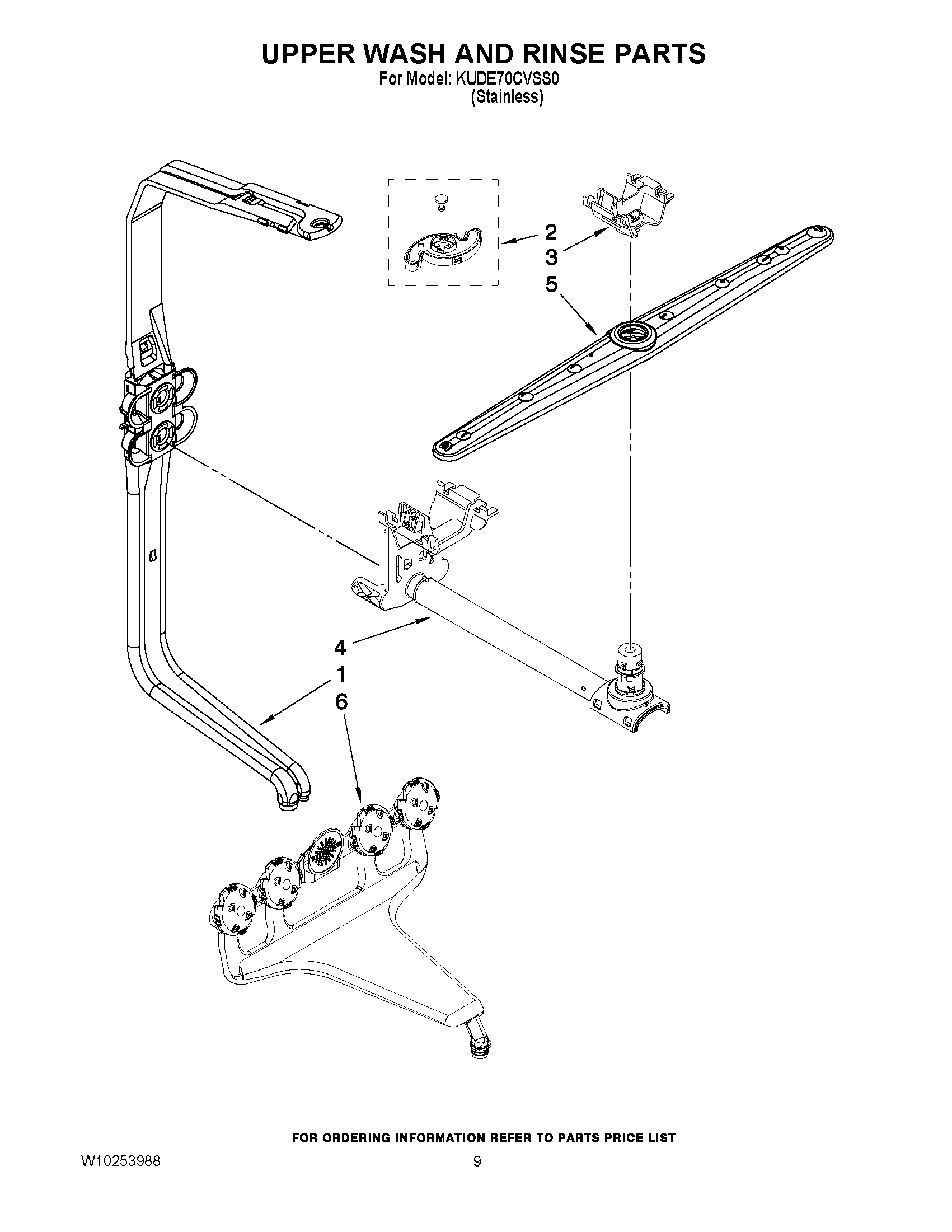 UPPER WASH AND RINSE PARTS
For Model: KUDE70CVSS0
(Stainless)

2
3
5

4
1
6

FOR ORDERING INFORMATION REFER TO PARTS PRICE LIST

W10253988

9