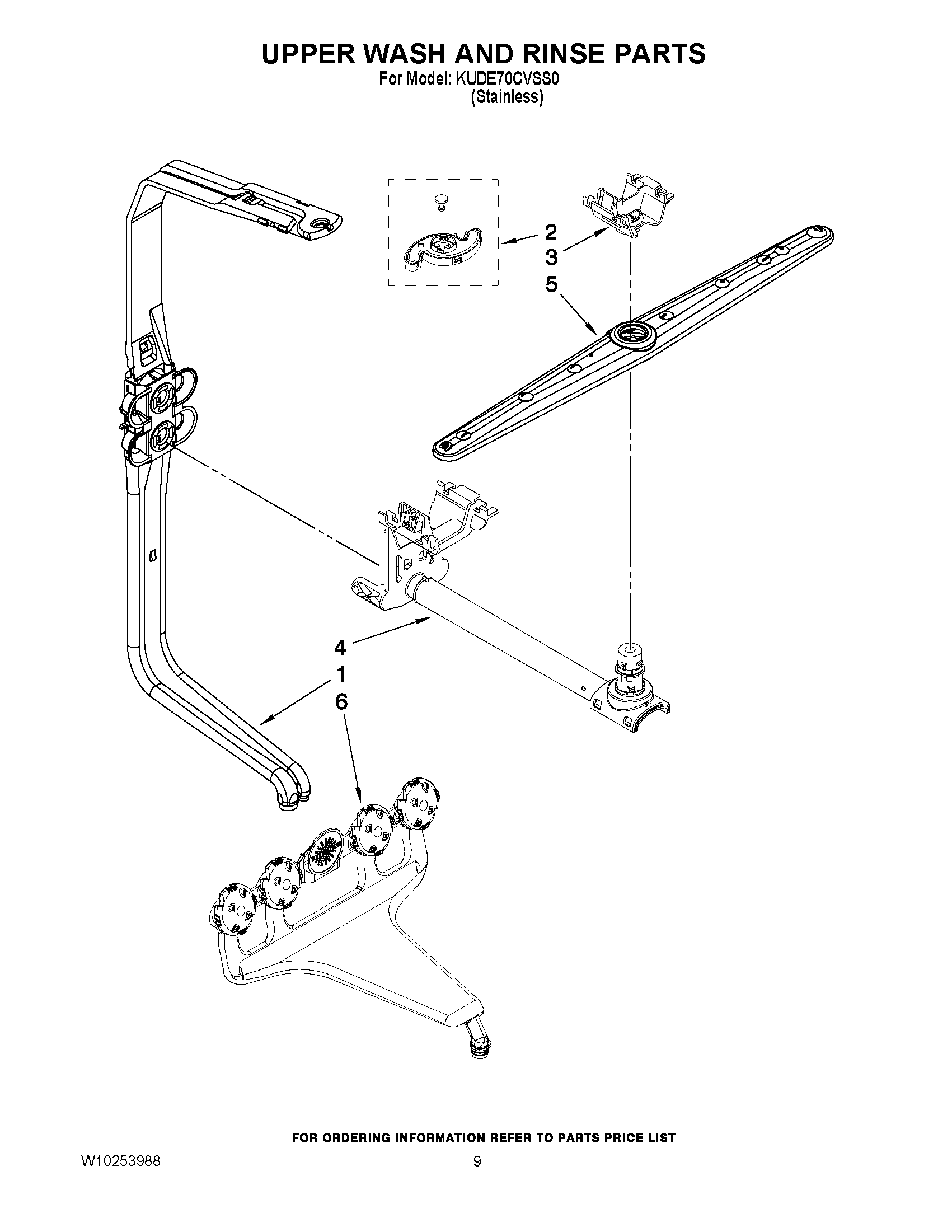 UPPER WASH AND RINSE PARTS
For Model: KUDE70CVSS0
(Stainless)

2
3
5

4
1
6

FOR ORDERING INFORMATION REFER TO PARTS PRICE LIST

W10253988

9