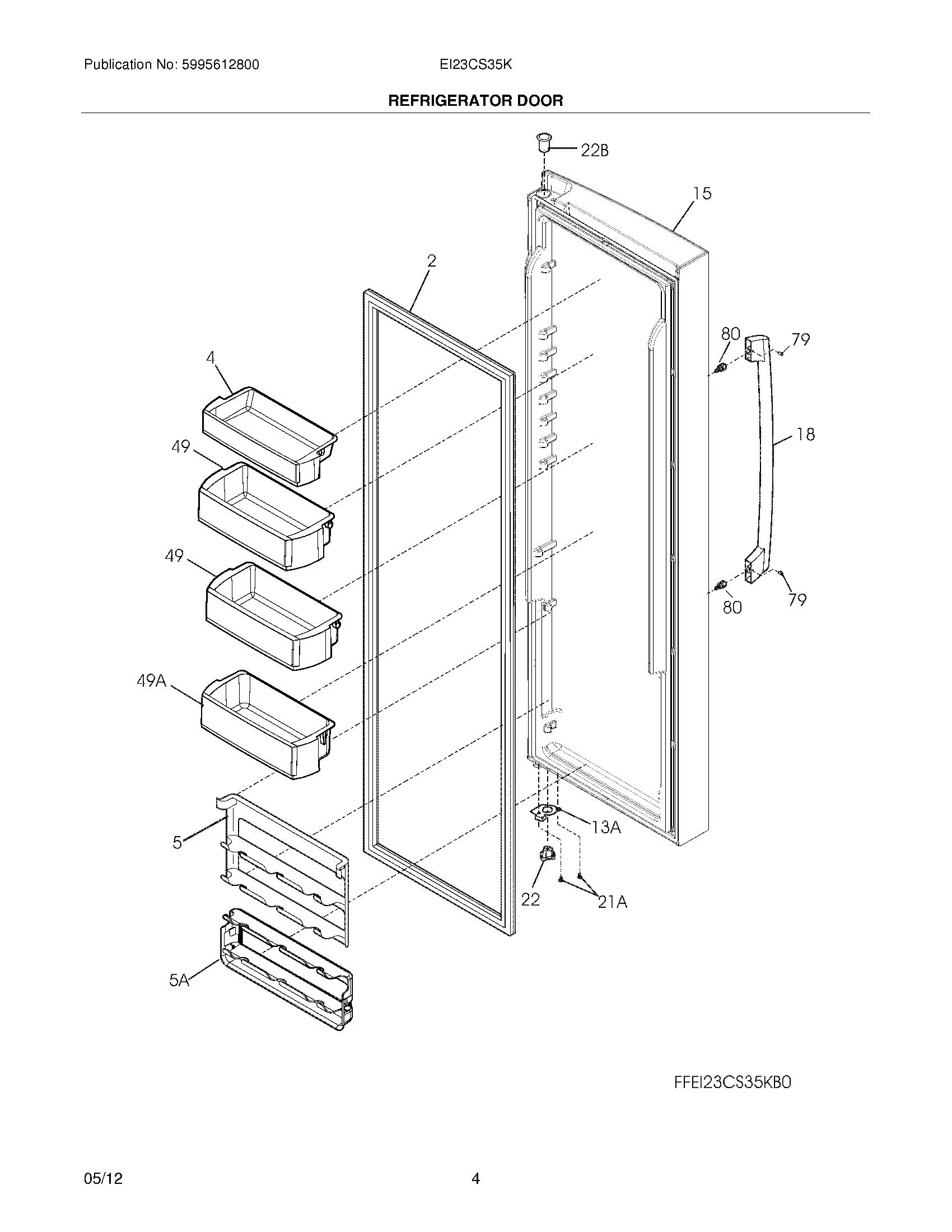 Publication No: 5995612800

EI23CS35K

REFRIGERATOR DOOR

22B

15

2

80

79

4

18

49

49

80

79

49A

13A

5

22

21A

5A

FFEI23CS35KB0

05/12

4