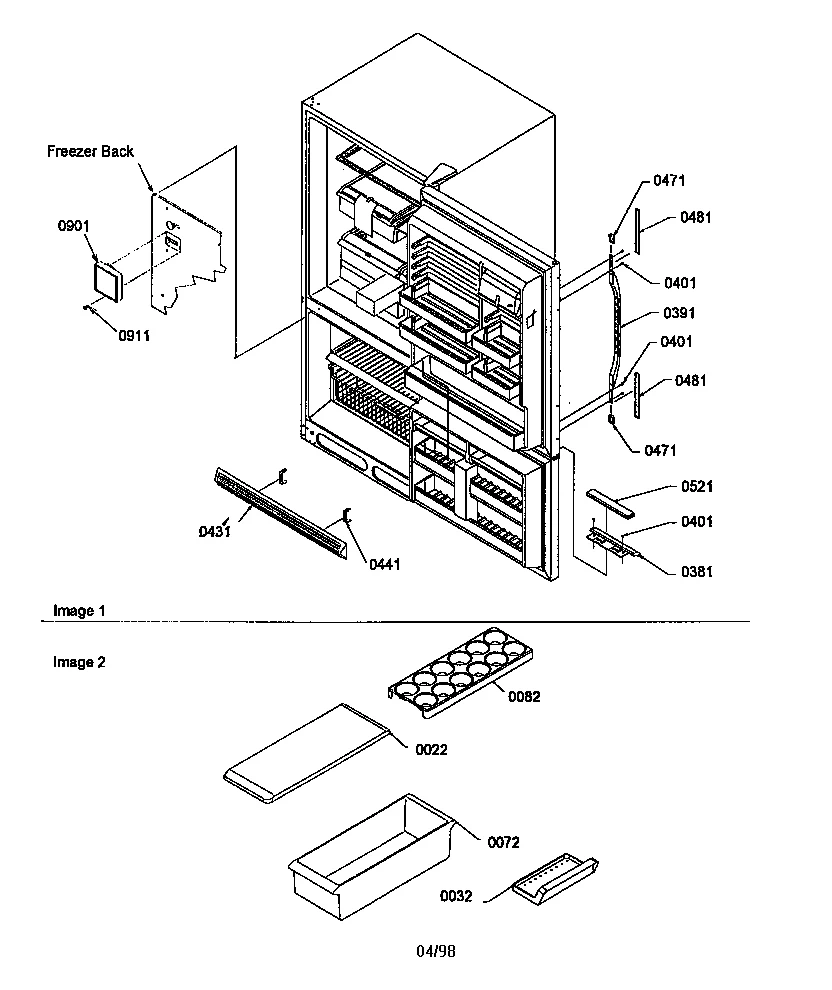 Freezer Back

0901

0911

0471

0481

0401

0391

0401

0481

0471

0521

0401

0381

0431

0441

Image 1

Image 2

0082

0022

0072

0032

04/98