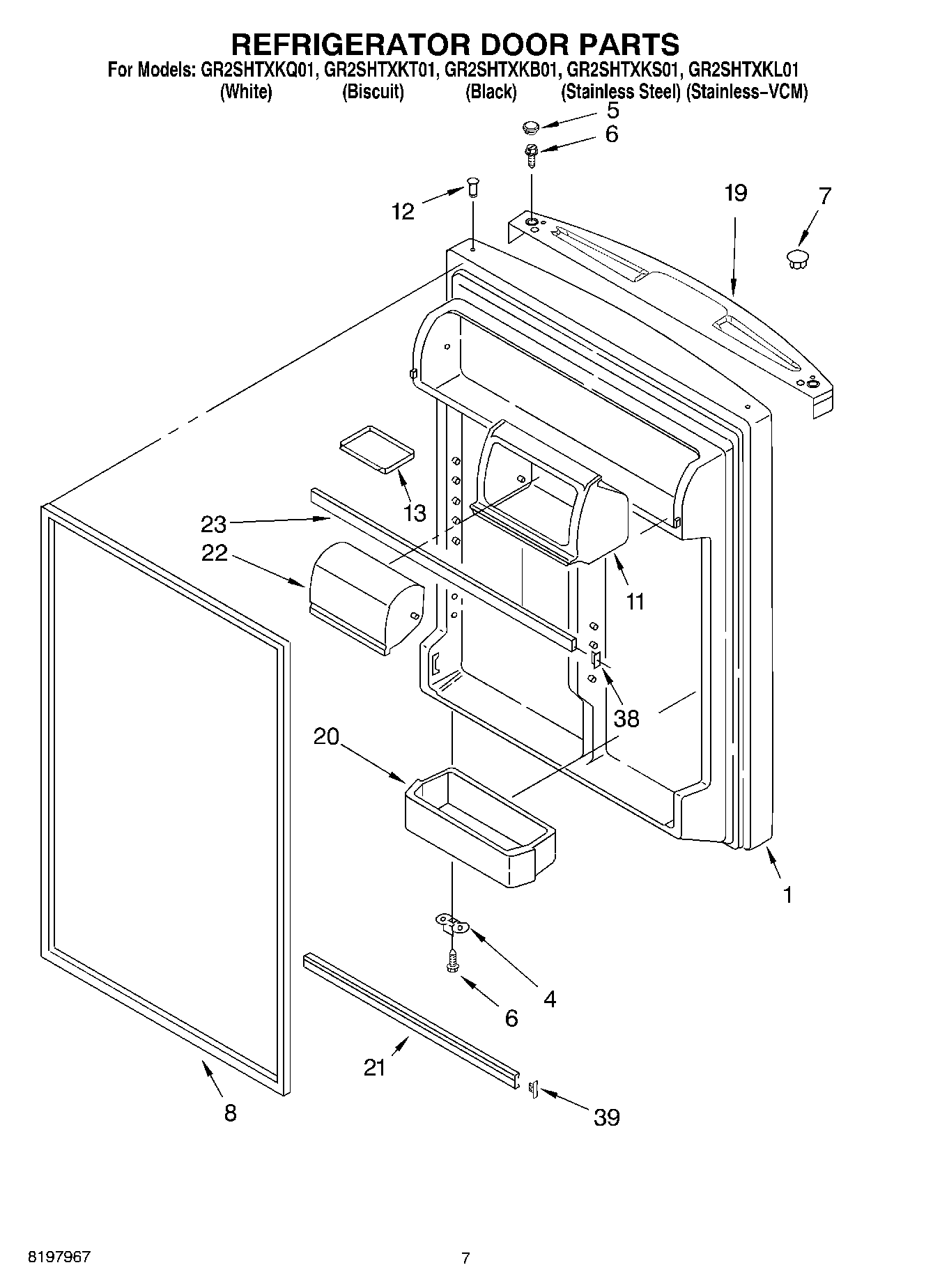 REFRIGERATOR DOOR PARTS
For Models: GR2SHTXKQ01, GR2SHTXKT01, GR2SHTXKB01, GR2SHTXKS01, GR2SHTXKL01
(White) (Biscuit) (Black) (Stainless Steel) (Stainless–VCM)

5
6
12
19
7
13
23
22
11
38
20
1
4
6
21
8
39

8197967

7