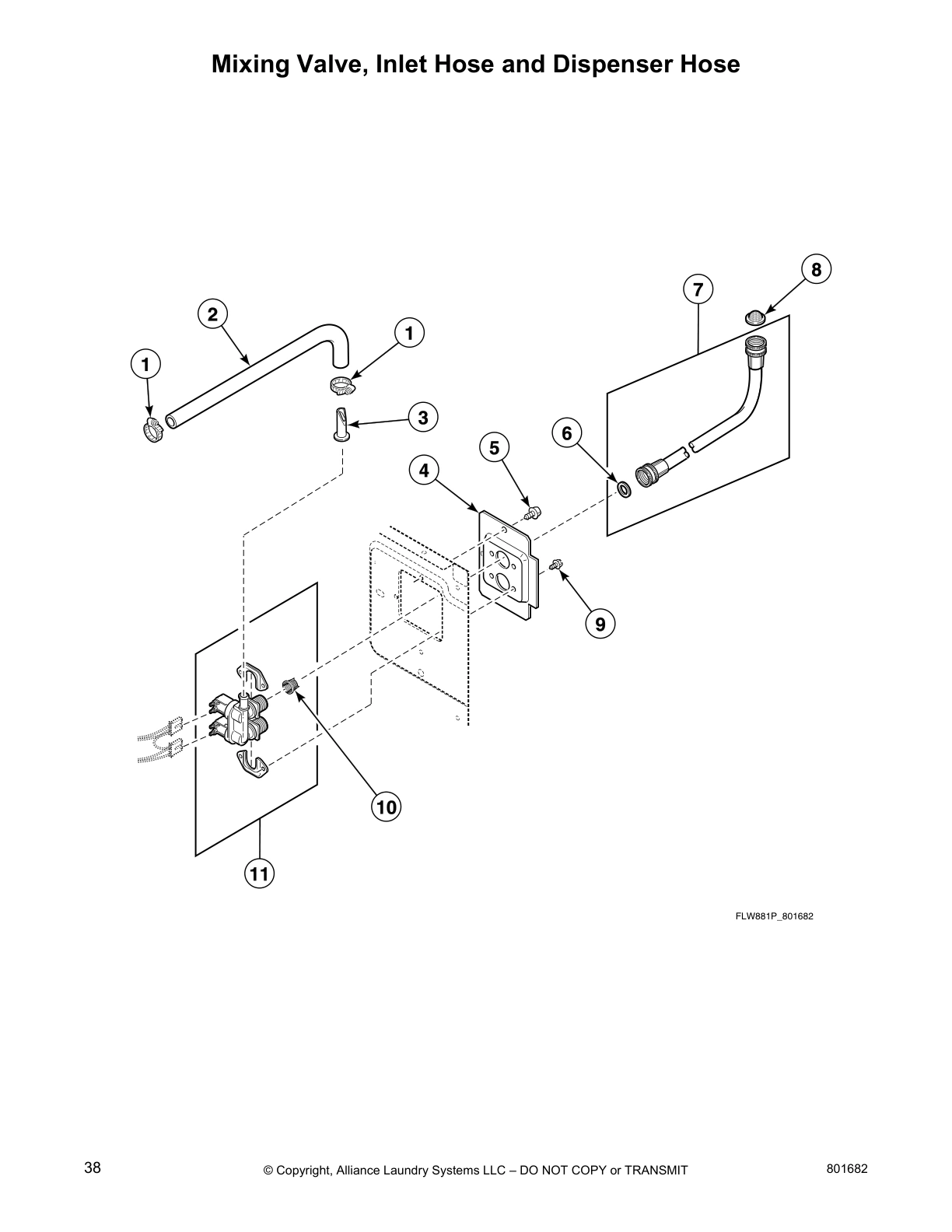 Mixing Valve, Inlet Hose and Dispenser Hose

8

7

2

1

1

3

6

5

4

9

10

11

FLW881P_801682

38

© Copyright, Alliance Laundry Systems LLC – DO NOT COPY or TRANSMIT

801682