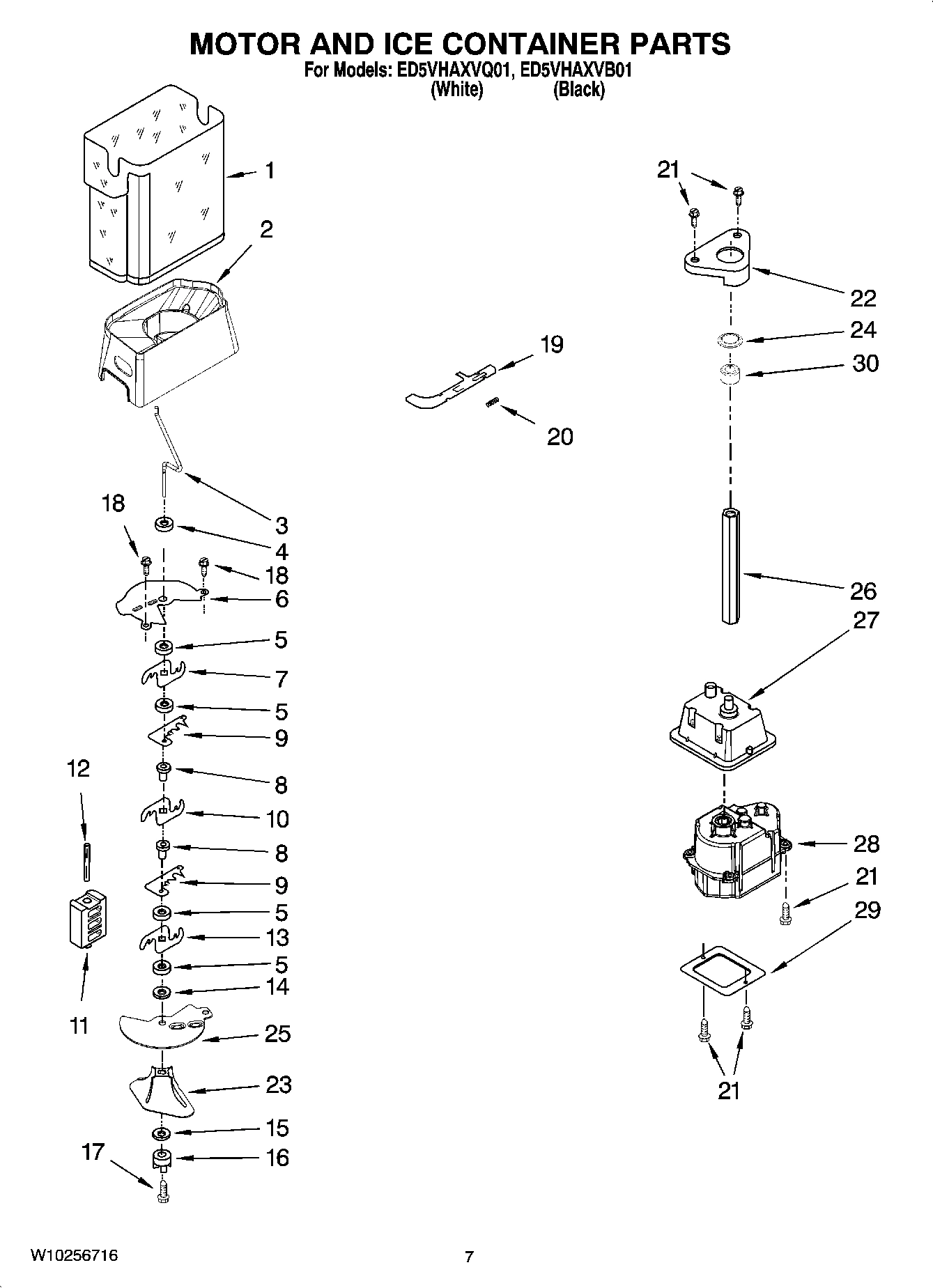 MOTOR AND ICE CONTAINER PARTS
For Models: ED5VHAXVQ01, ED5VHAXVB01
(White) (Black)

1
2
3
18
4
18
6
5
7
5
9
12
8
10
8
9
5
13
5
14
11
25
23
15
17
16

19
20

21
22
24
30
26
27
28
21
29
21

W10256716
7