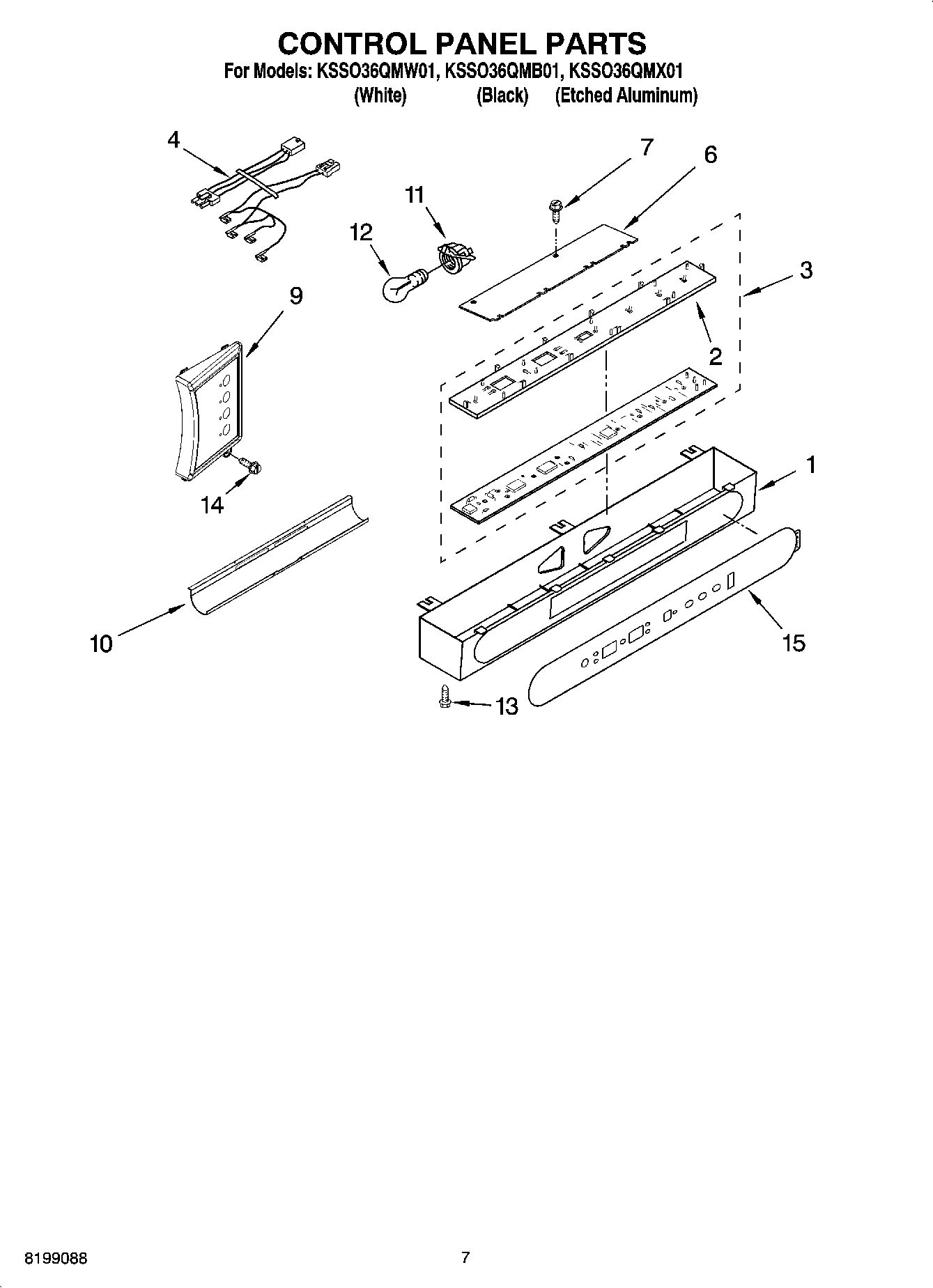 CONTROL PANEL PARTS
For Models: KSSO36QMW01, KSSO36QMB01, KSSO36QMX01
(White) (Black) (Etched Aluminum)

4
7
6
11
12
3
9
2
1
14
10
15
13

8199088
7