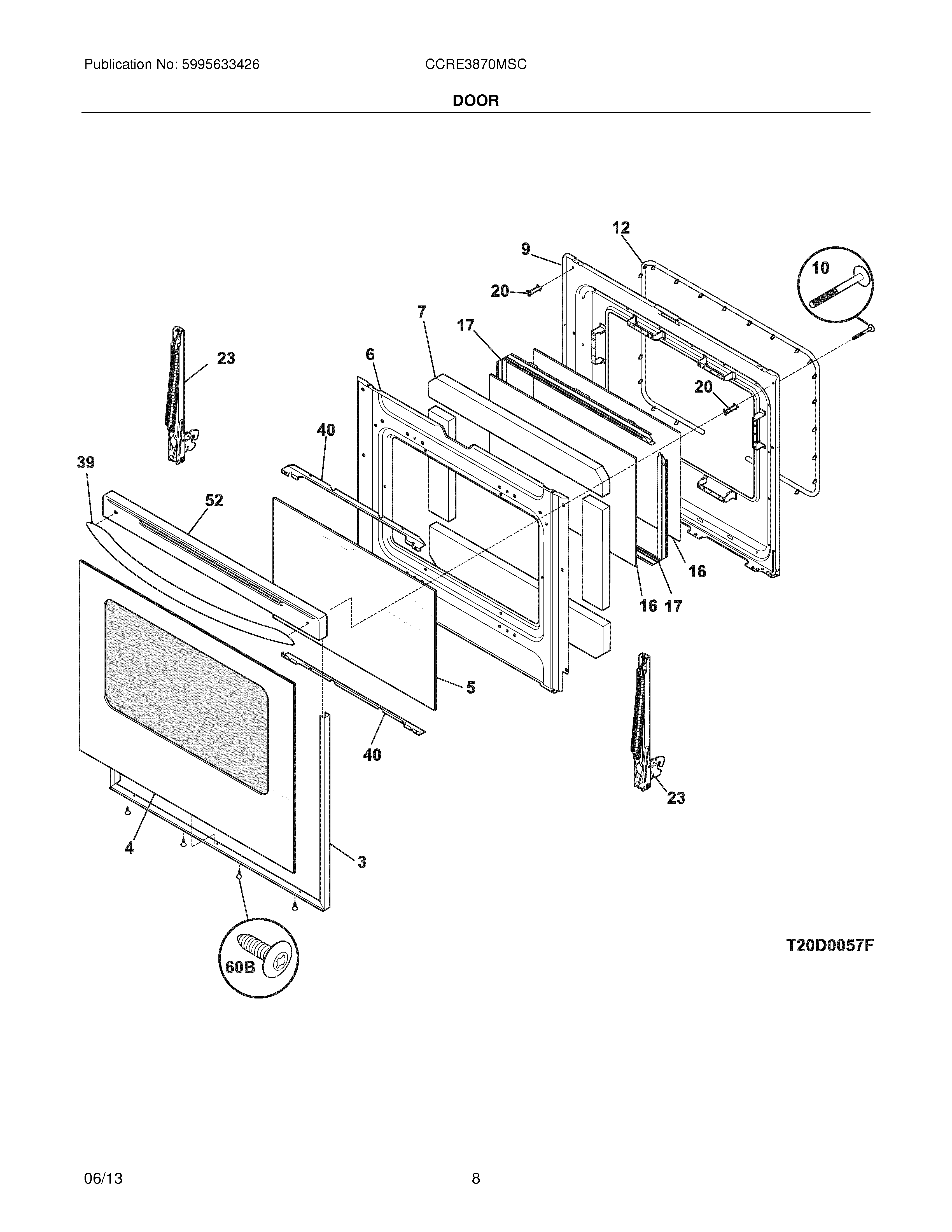 Publication No: 5995633426

CCRE3870MSC

DOOR

12
9
10
20
7
17
23
6
20
40
39
52
16
16 17
5
40
23
4
3
60B
T20D0057F

06/13

8