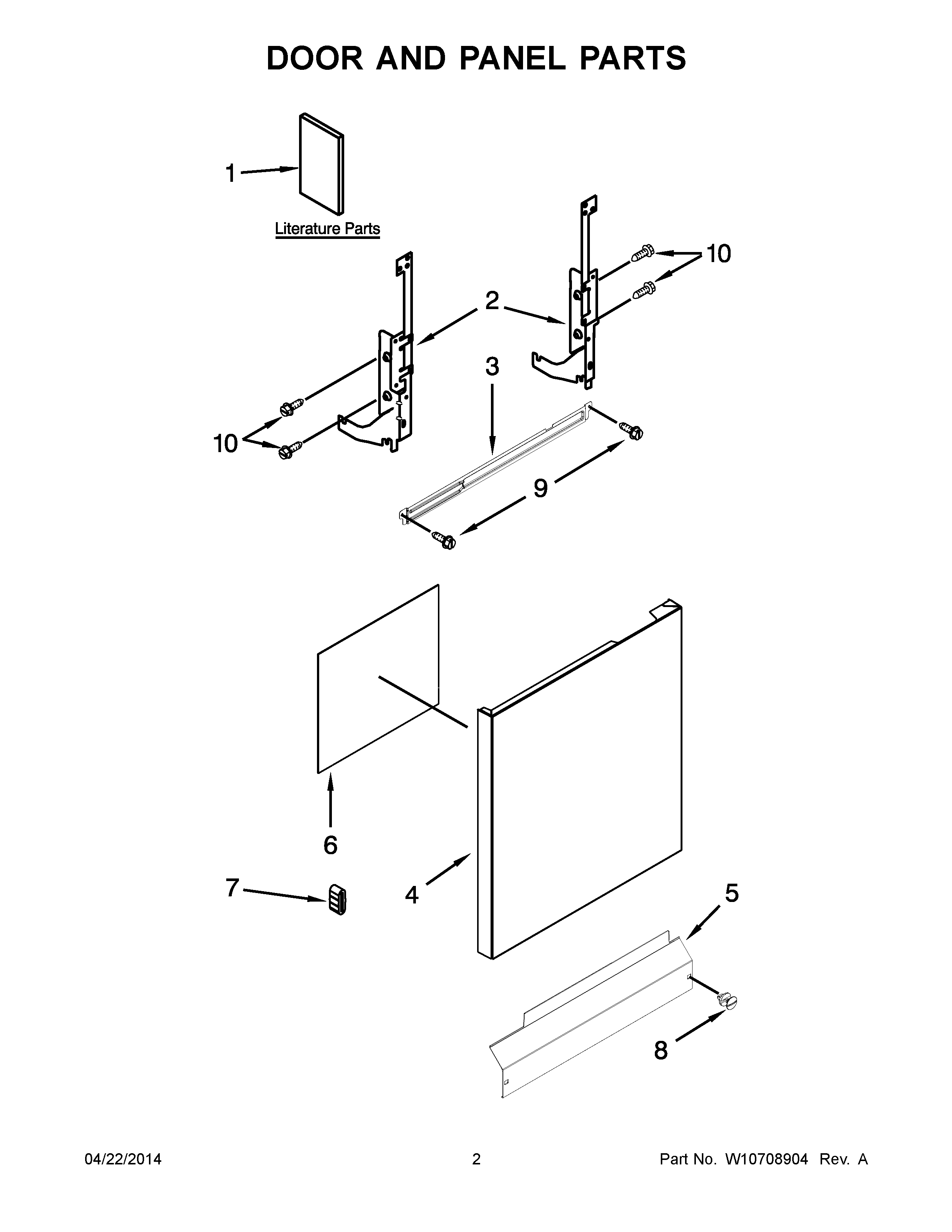 DOOR AND PANEL PARTS

1

Literature Parts

10

2

3

10

9

6

7

4

5

8

04/22/2014

2

Part No. W10708904 Rev. A