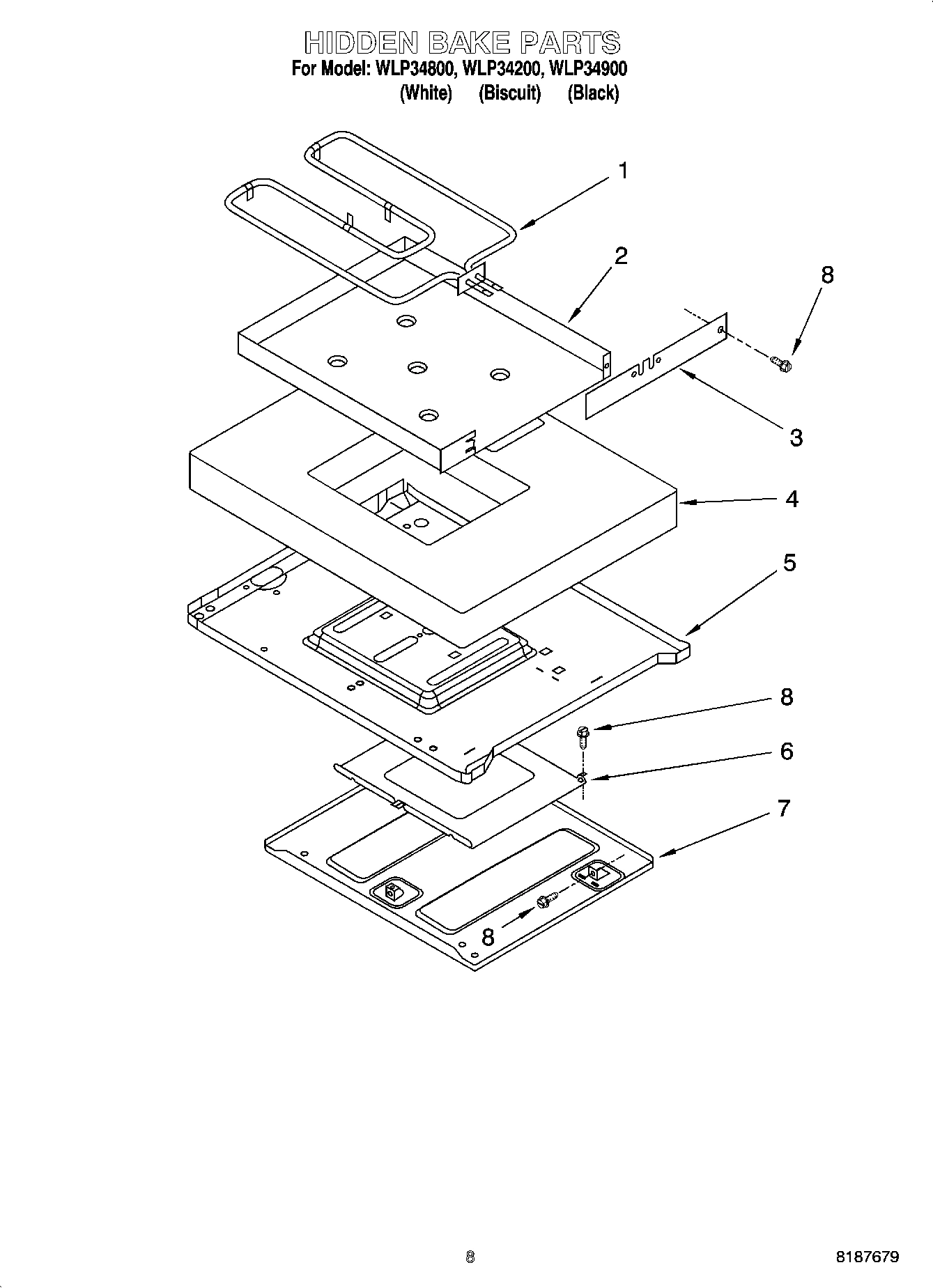 HIDDEN BAKE PARTS
For Model: WLP34800, WLP34200, WLP34900
(White) (Biscuit) (Black)

1
2
8
3
4
5
8
6
7
8

8

8187679