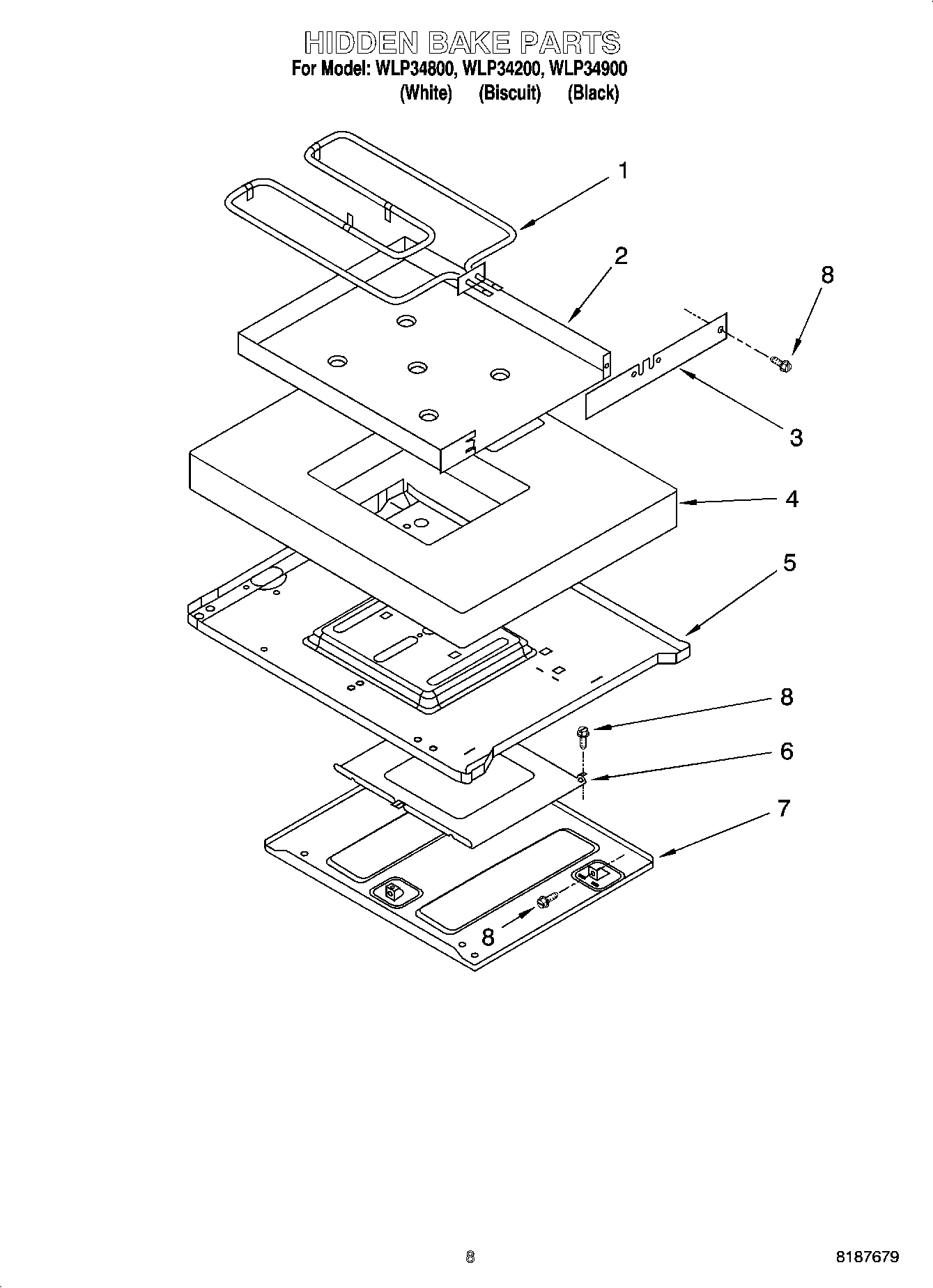 HIDDEN BAKE PARTS
For Model: WLP34800, WLP34200, WLP34900
(White) (Biscuit) (Black)

1
2
8
3
4
5
8
6
7
8

8

8187679