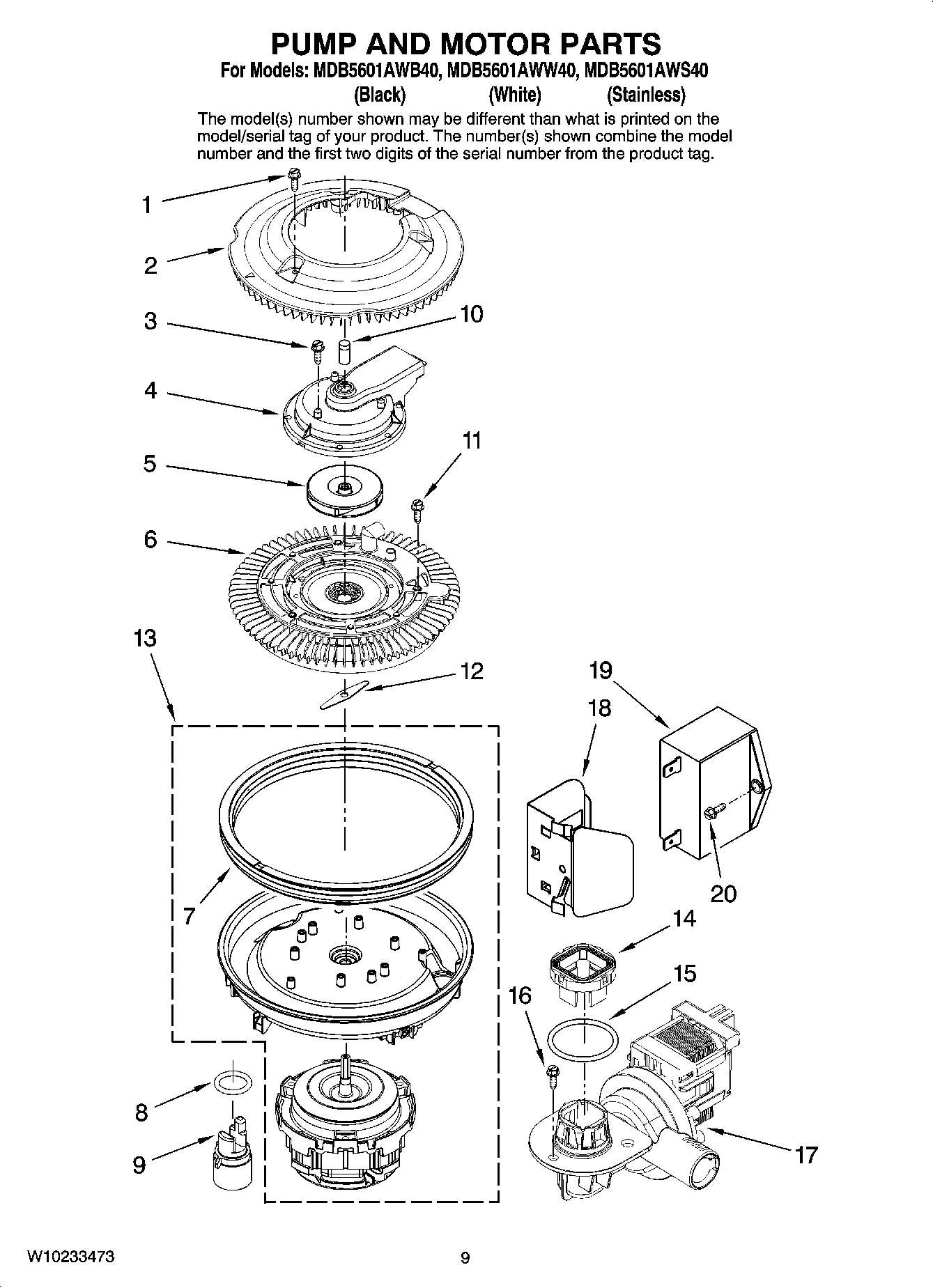 PUMP AND MOTOR PARTS

For Models: MDB5601AWB40, MDB5601AWW40, MDB5601AWS40

(Black) (White) (Stainless)

The model(s) number shown may be different than what is printed on the model/serial tag of your product. The number(s) shown combine the model number and the first two digits of the serial number from the product tag.

1
2
3
10
4
5
11
6
13
12
19
18
7
20
14
15
16
8
9
17

W10233473

9