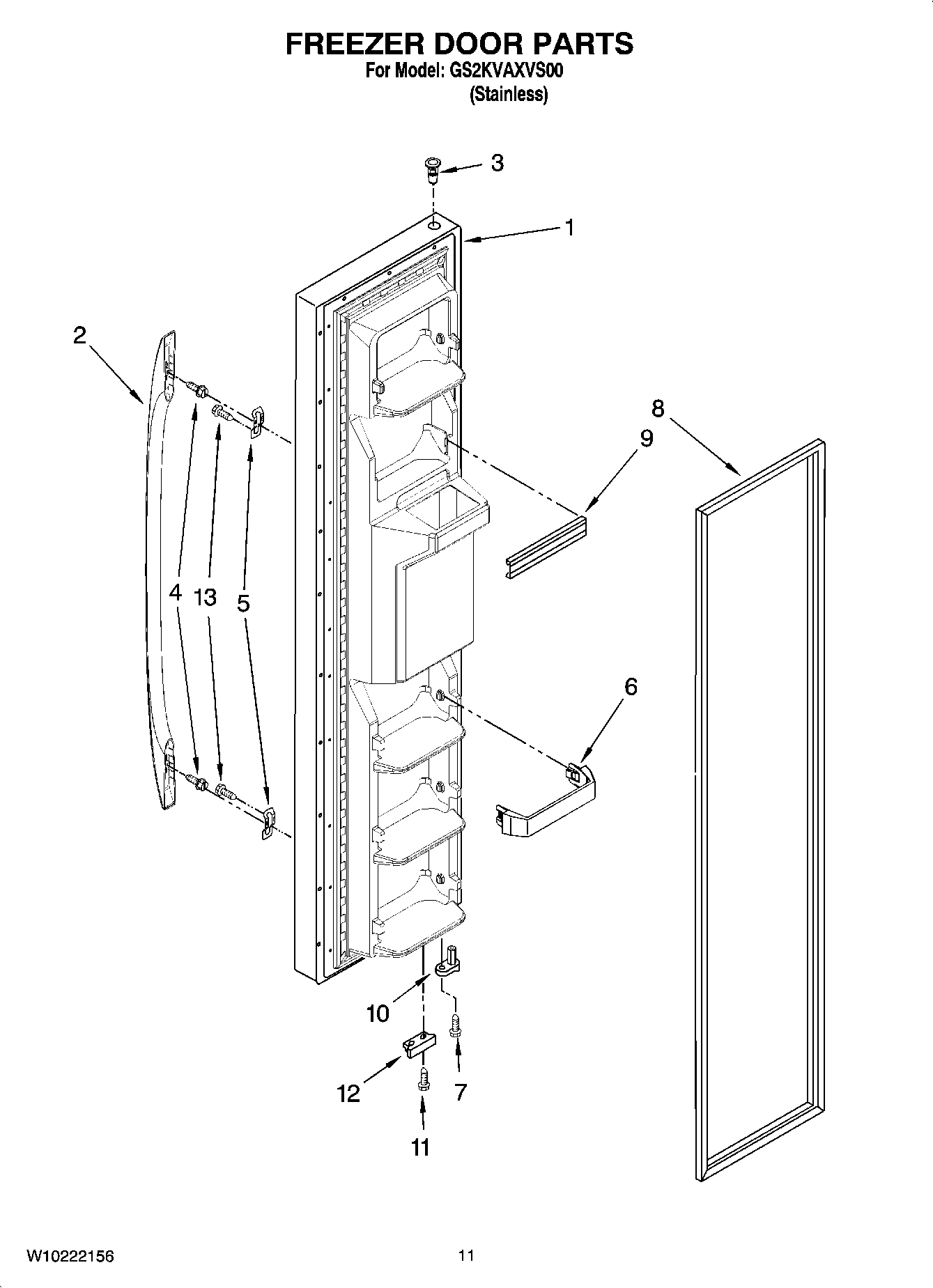 FREEZER DOOR PARTS
For Model: GS2KVAXVS00
(Stainless)

3
1
2
8
9
4
13
5
6
10
12
7
11

W10222156

11