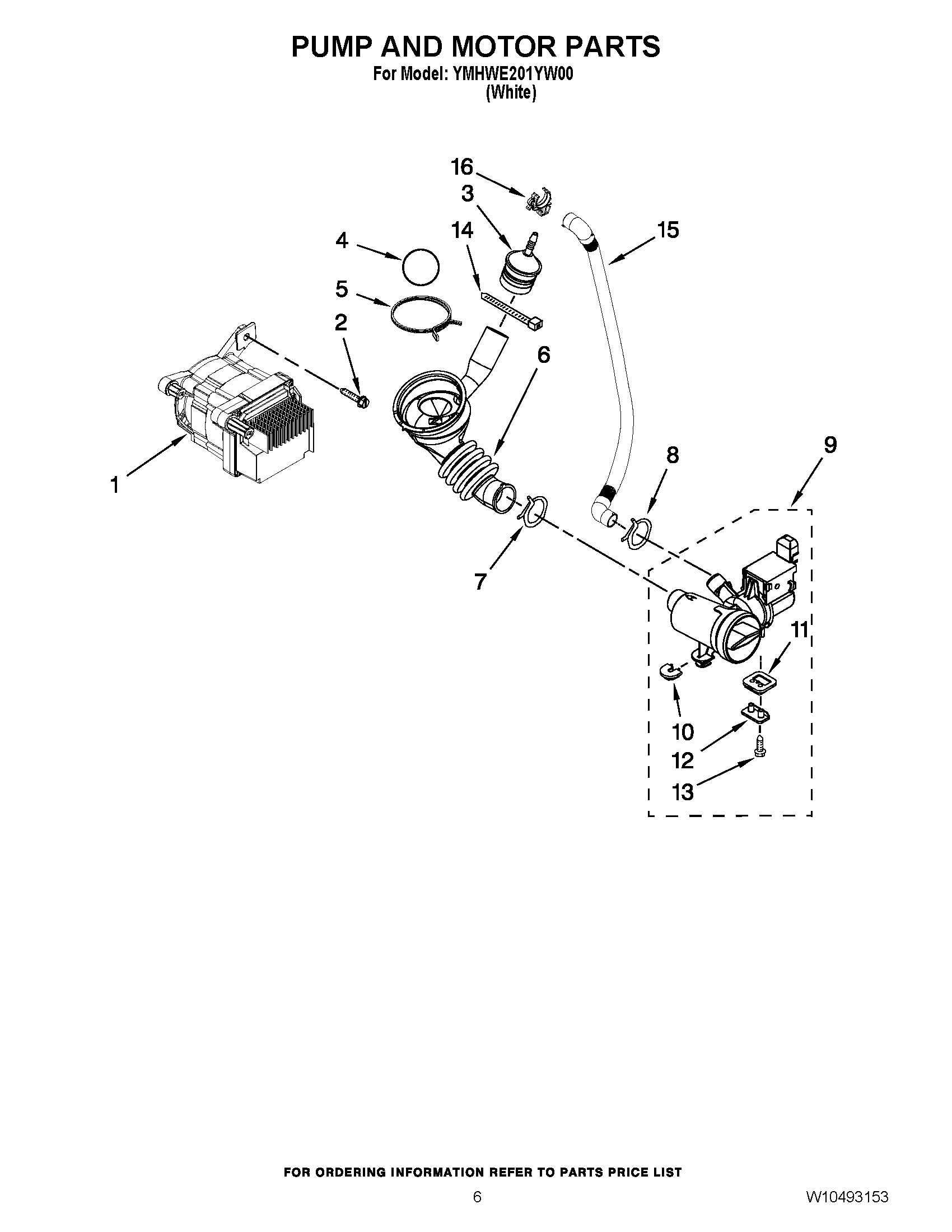 PUMP AND MOTOR PARTS
For Model: YMHWE201YW00
(White)

16
3
4
14
15
5
2
6
1
8
9
7
11
10
12
13

FOR ORDERING INFORMATION REFER TO PARTS PRICE LIST

6

W10493153