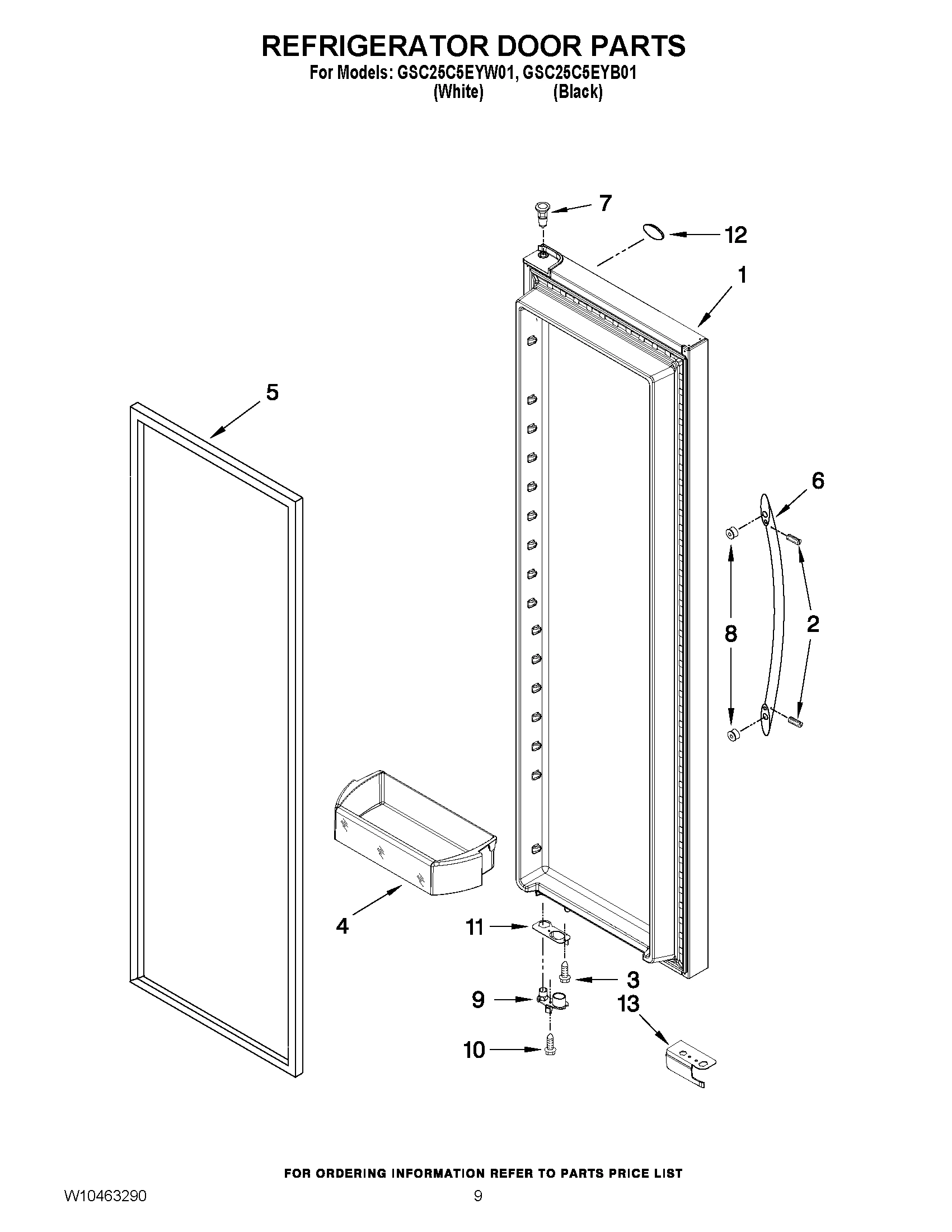 REFRIGERATOR DOOR PARTS
For Models: GSC25C5EYW01, GSC25C5EYB01
(White) (Black)

7
12
1
5
6
8
2
4
11
3
9
13
10

FOR ORDERING INFORMATION REFER TO PARTS PRICE LIST

W10463290
9