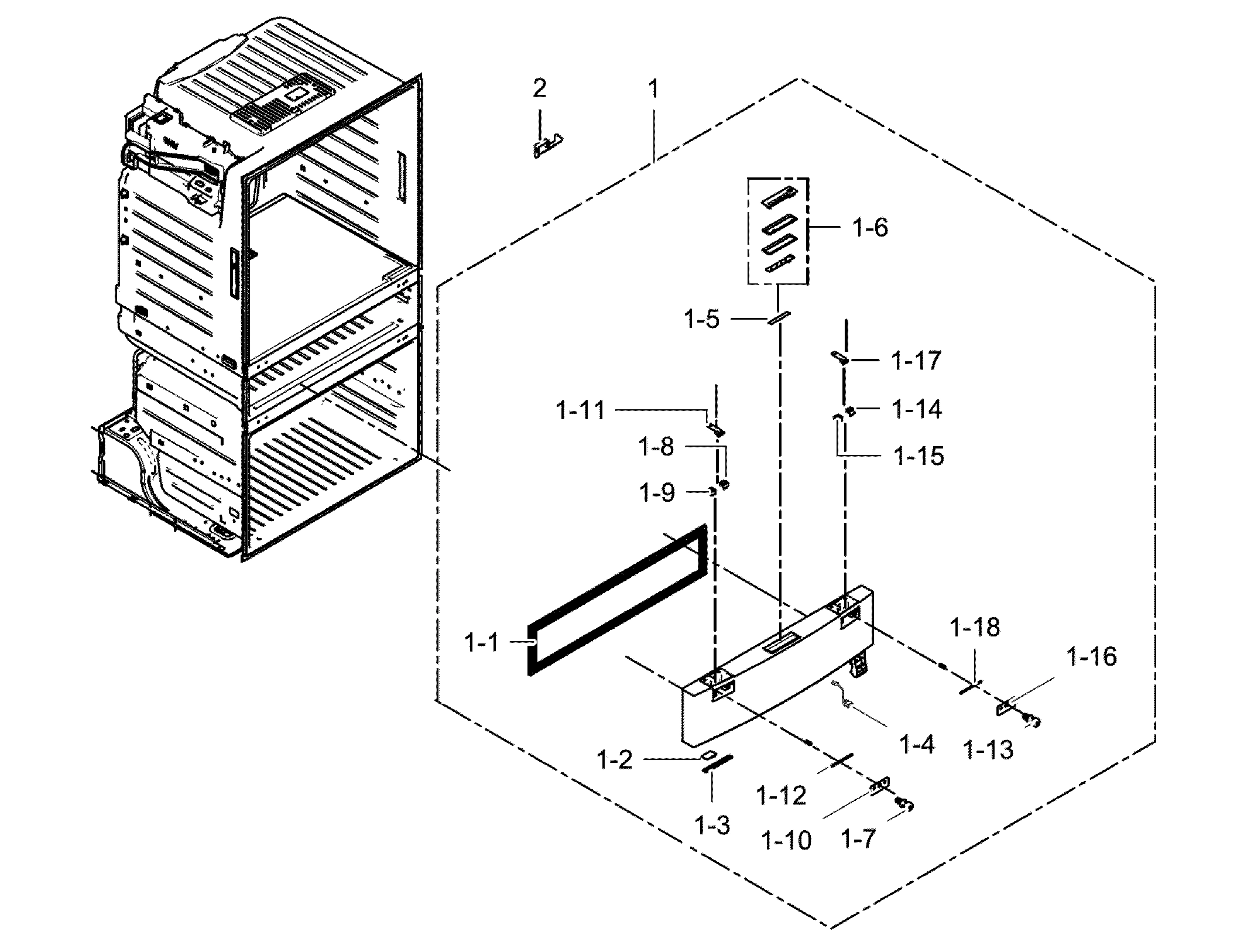 2
1
1-6
1-5
1-17
1-11
1-14
1-8
1-15
1-9
1-1
1-18
1-16
1-4
1-13
1-2
1-12
1-3
1-10
1-7