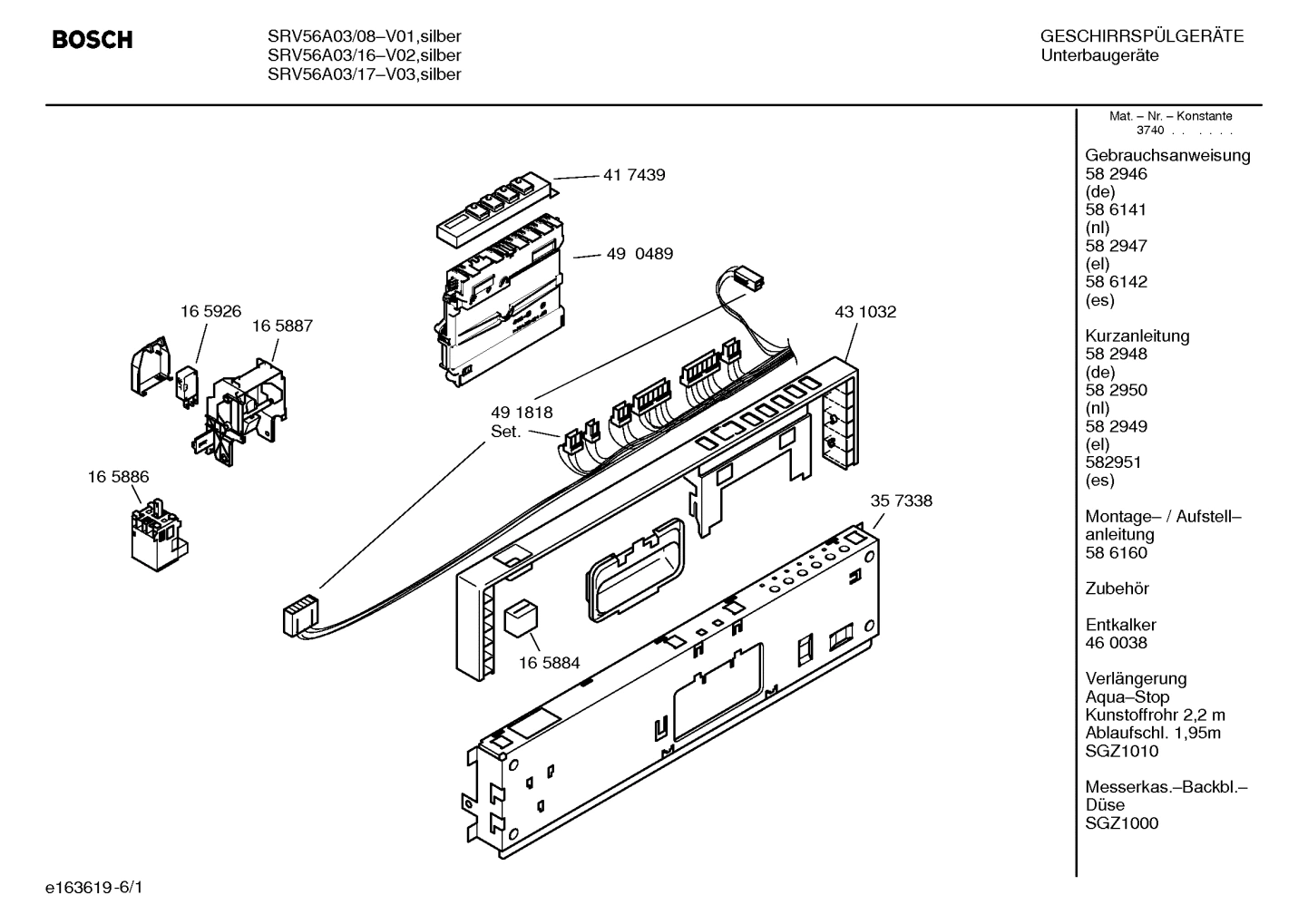 BOSCH

SRV56A03/08–V01,silber
SRV56A03/16–V02,silber
SRV56A03/17–V03,silber

GESCHIRRSPÜLGERÄTE
Unterbaugeräte

41 7439

49 0489

16 5926

16 5887

43 1032

49 1818
Set.

16 5886

35 7338

16 5884

Mat. – Nr. – Konstante
3740 . . . . . .

Gebrauchsanweisung
58 2946
(de)
58 6141
(nl)
58 2947
(el)
58 6142
(es)

Kurzanleitung
58 2948
(de)
58 2950
(nl)
58 2949
(el)
582951
(es)

Montage– / Aufstell–anleitung
58 6160

Zubehör

Entkalker
46 0038

Verlängerung
Aqua–Stop
Kunstoffrohr 2,2 m
Ablaufschl. 1,95m
SGZ1010

Messerkas.–Backbl.–Düse
SGZ1000

e163619-6/1