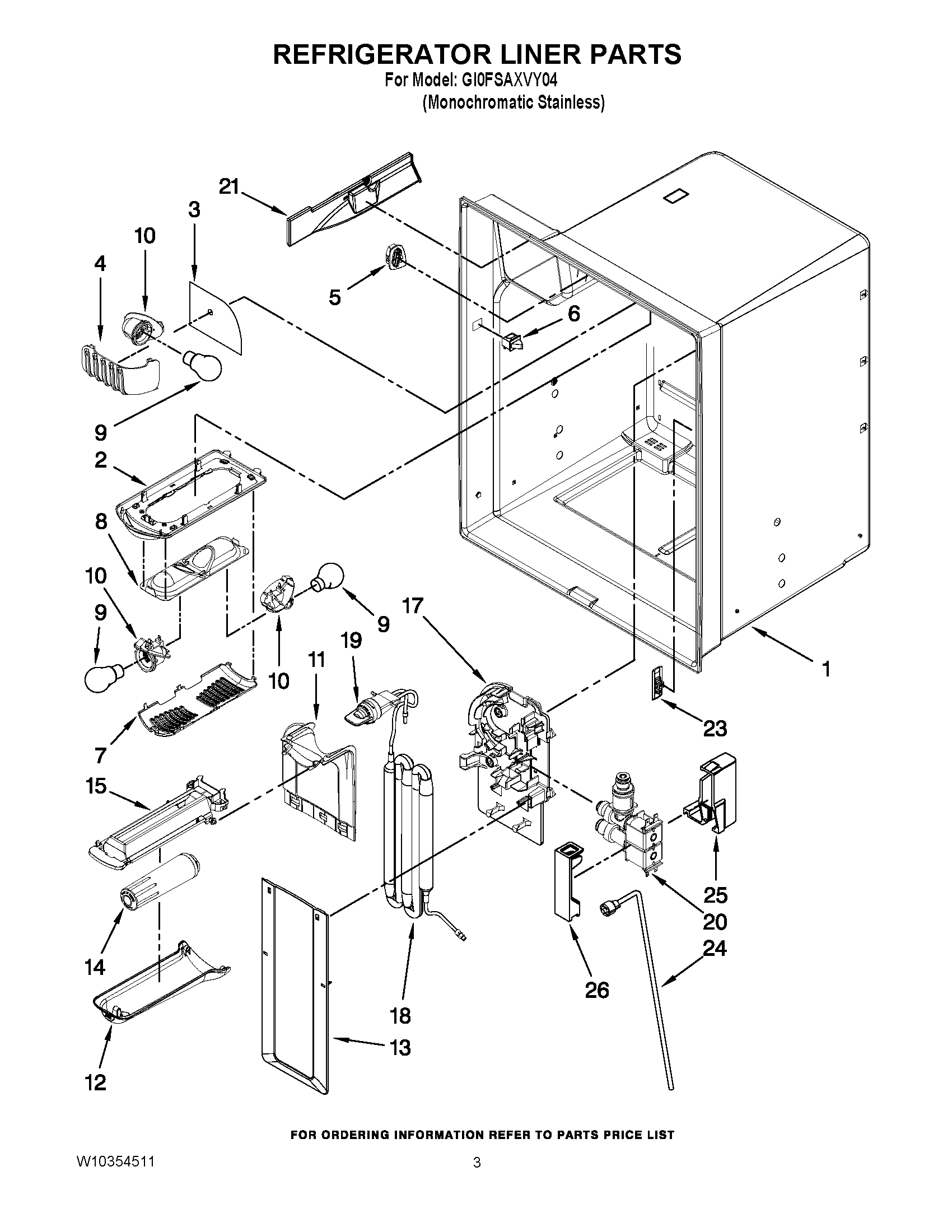 REFRIGERATOR LINER PARTS
For Model: GI0FSAXVY04
(Monochromatic Stainless)

21
3
10
4
5
6
9
2
8
10
9
9
17
19
11
10
1
23
7
15
25
20
24
14
26
18
13
12

FOR ORDERING INFORMATION REFER TO PARTS PRICE LIST

W10354511
3