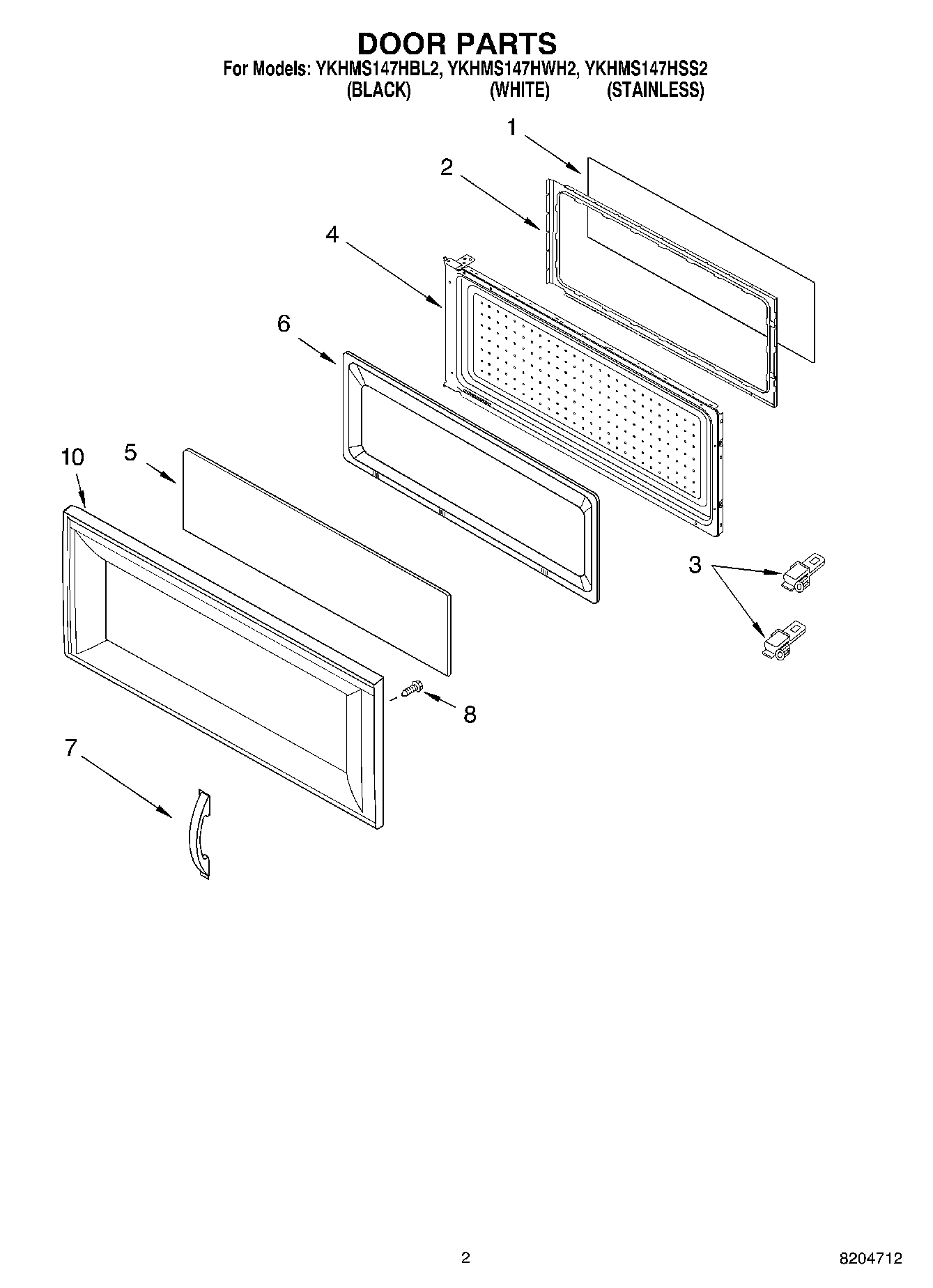 DOOR PARTS
For Models: YKHMS147HBL2, YKHMS147HWH2, YKHMS147HSS2
(BLACK) (WHITE) (STAINLESS)

1
2
4
6
10
5
3
8
7

2

8204712