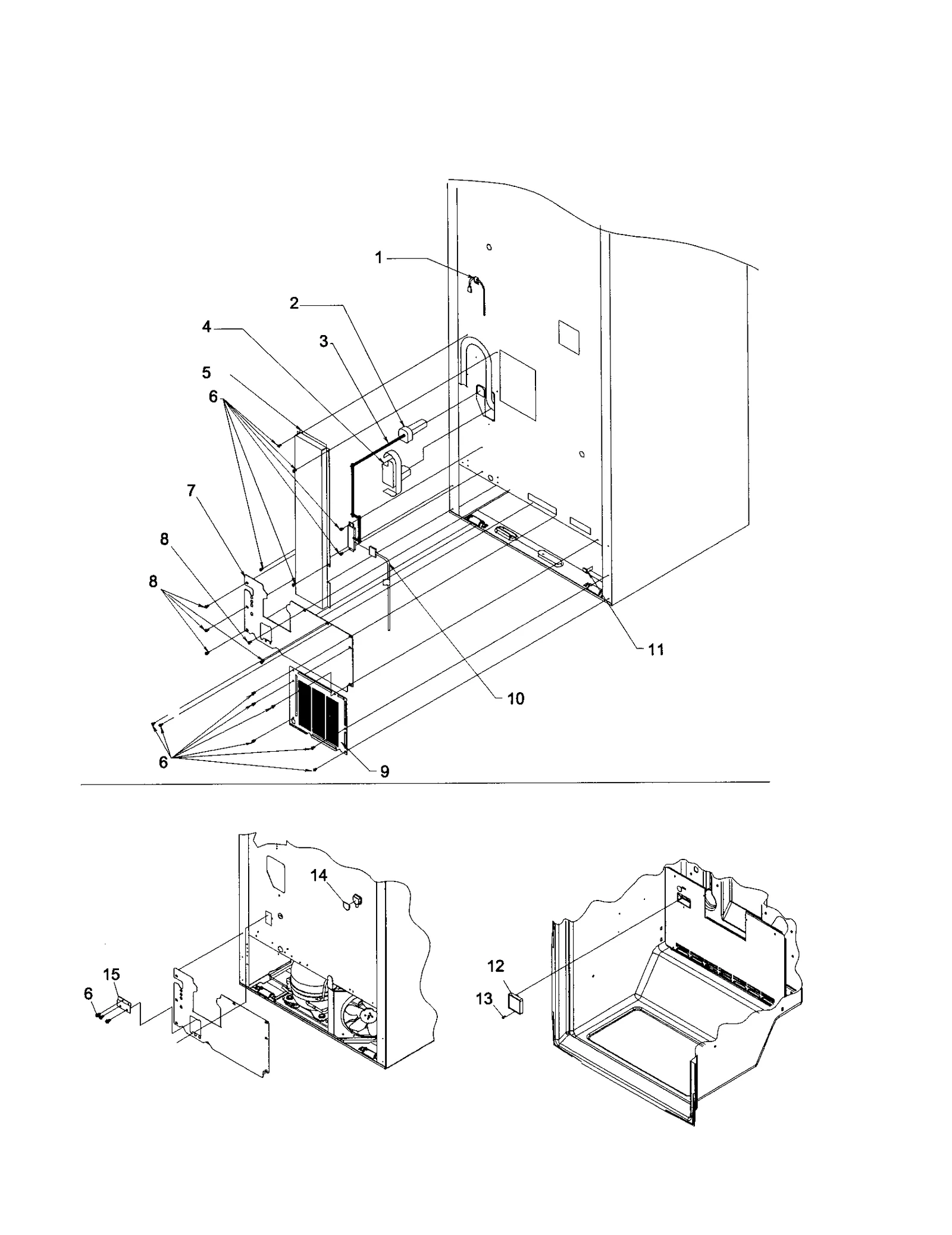 1
2
4
3
5
6
7
8
8
11
10
6
9
14
15
6
12
13