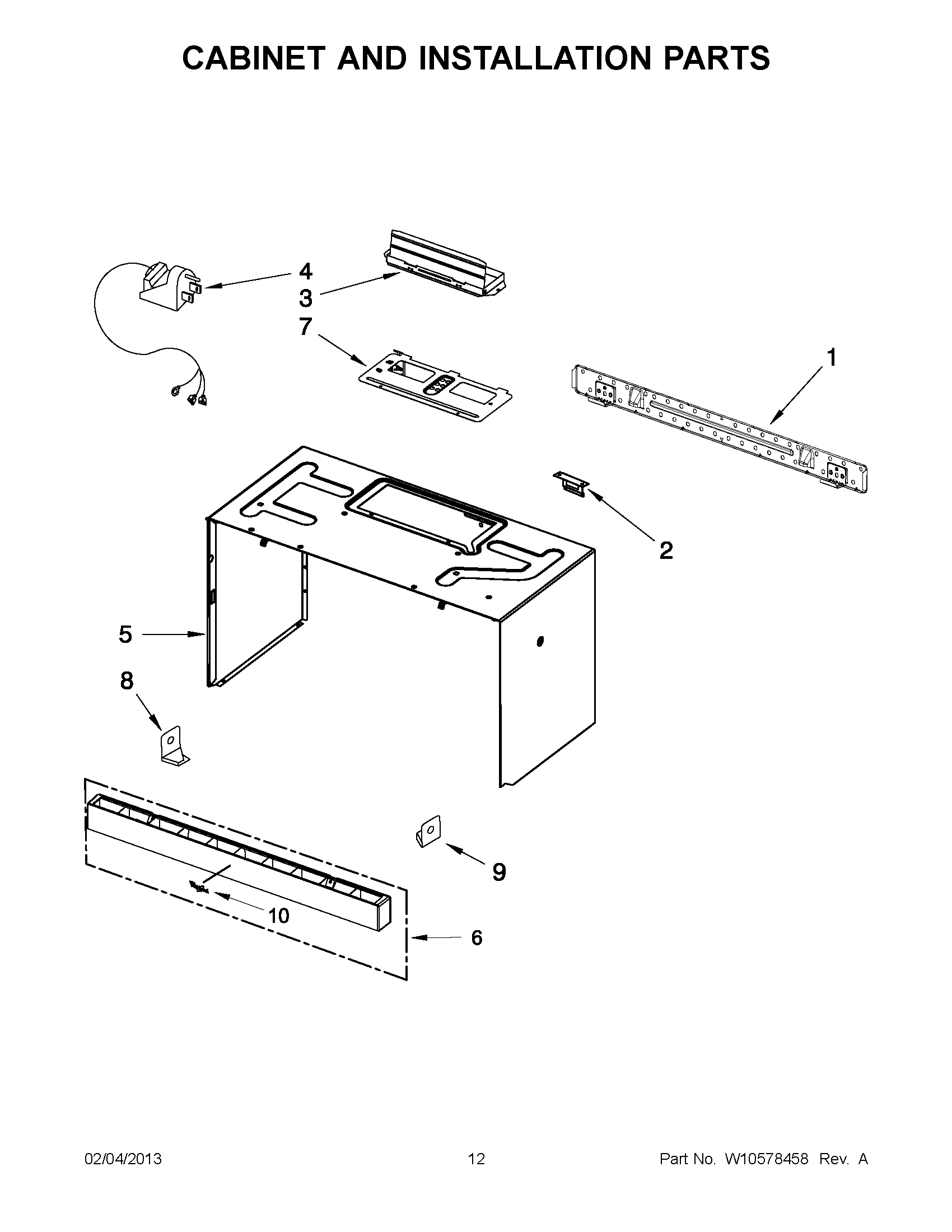 CABINET AND INSTALLATION PARTS

4
3
7
1
2
5
8
9
10
6

02/04/2013
12
Part No. W10578458 Rev. A