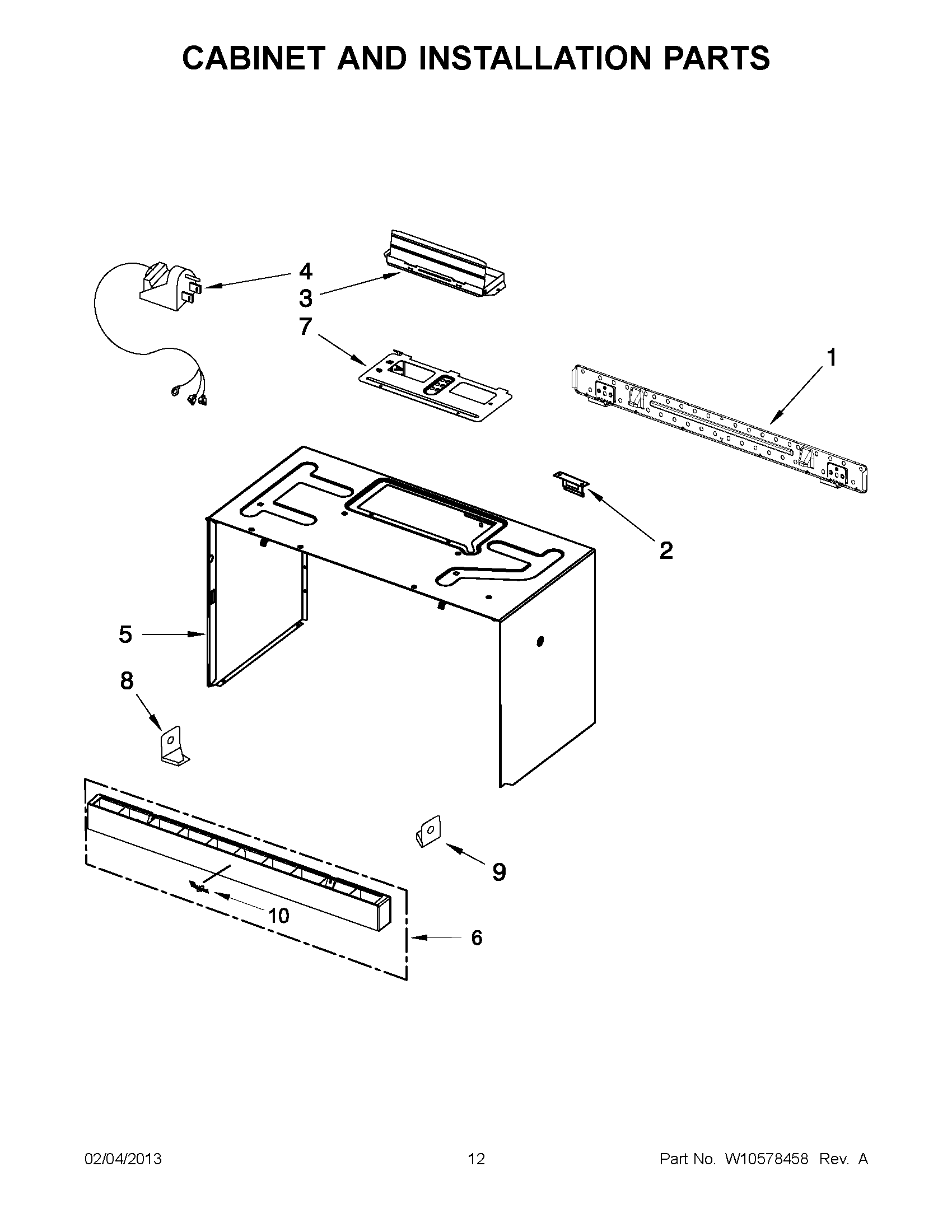 CABINET AND INSTALLATION PARTS

4
3
7
1
2
5
8
9
10
6

02/04/2013
12
Part No. W10578458 Rev. A