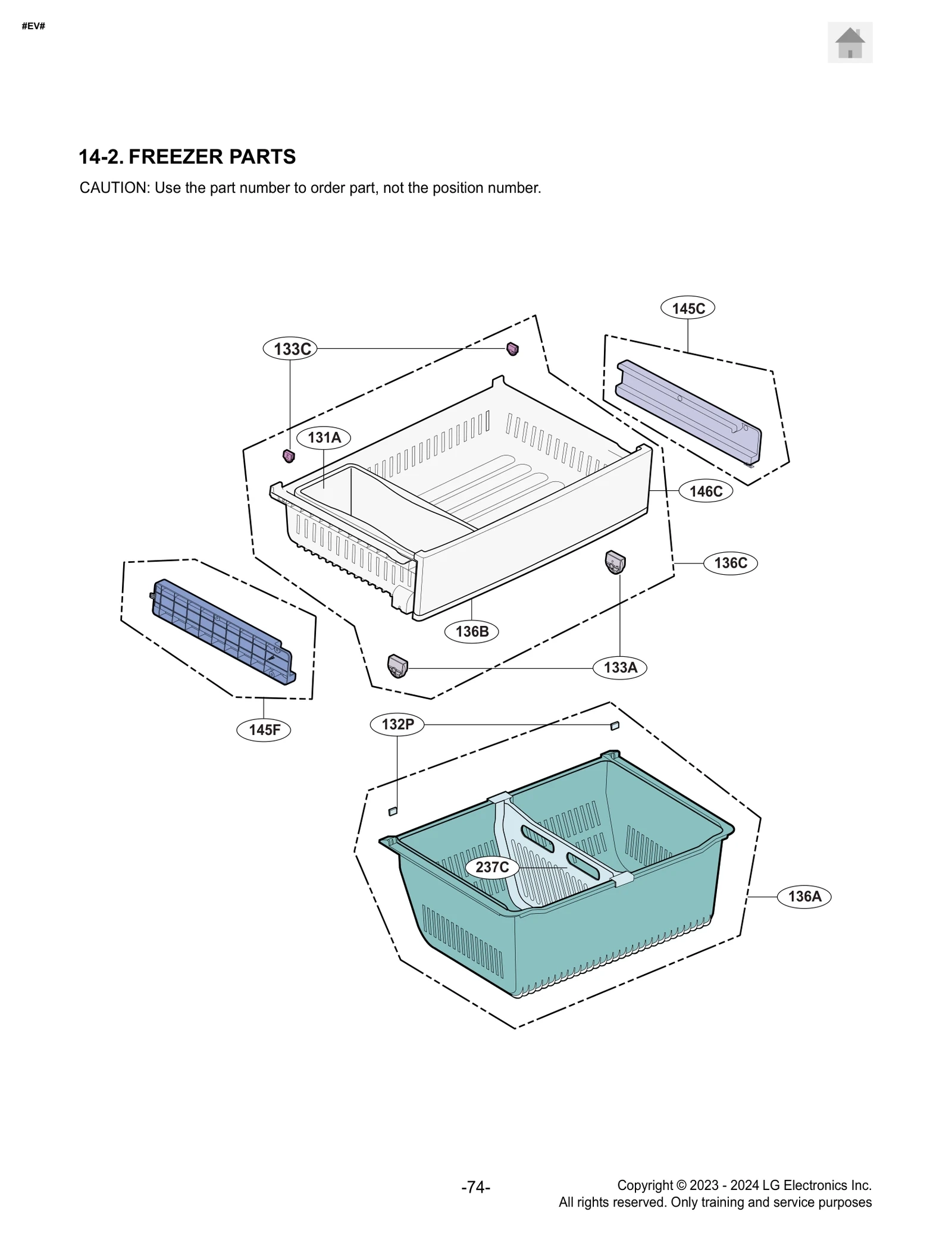 #EV#

14-2. FREEZER PARTS

CAUTION: Use the part number to order part, not the position number.

145C

133C

131A

146C

136C

136B

133A

145F

132P

237C

136A

-74-

Copyright © 2023 - 2024 LG Electronics Inc.
All rights reserved. Only training and service purposes