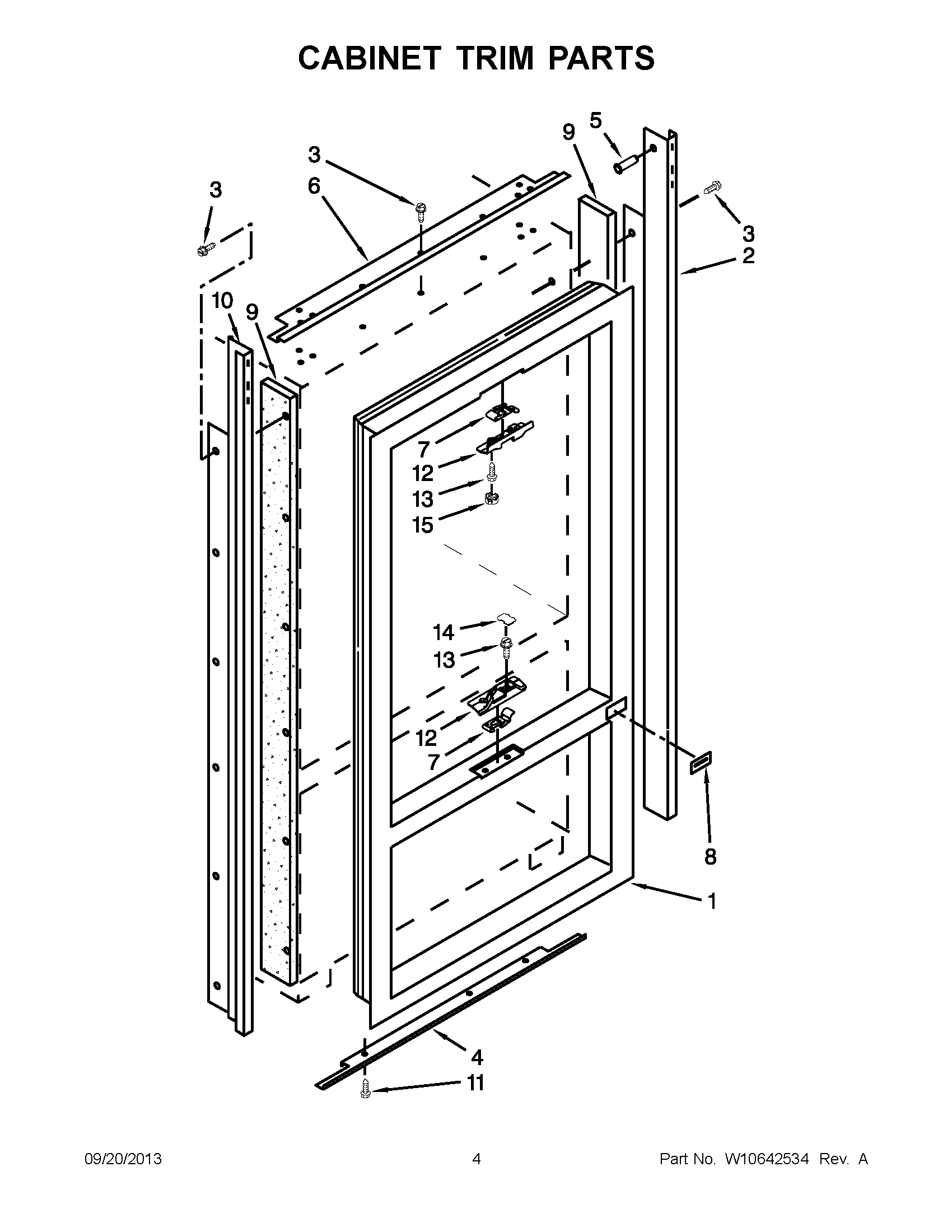 CABINET TRIM PARTS

5
9
3
6
3
3
2
10
9
7
12
13
15
14
13
12
7
8
1
4
11

09/20/2013
4
Part No. W10642534 Rev. A