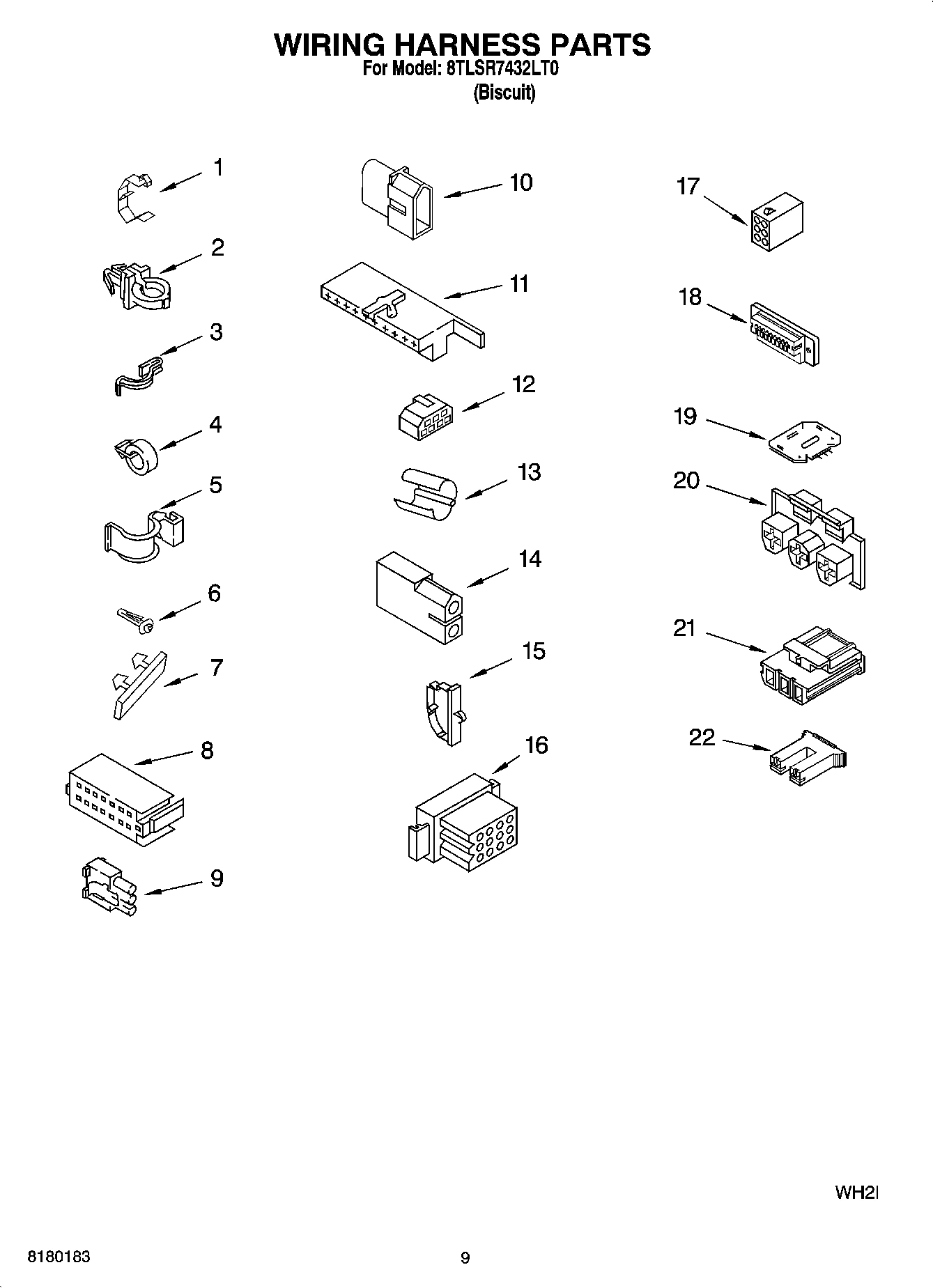 WIRING HARNESS PARTS
For Model: 8TLSR7432LT0
(Biscuit)

1
2
3
4
5
6
7
8
9

10
11
12
13
14
15
16

17
18
19
20
21
22

WH2I

8180183

9