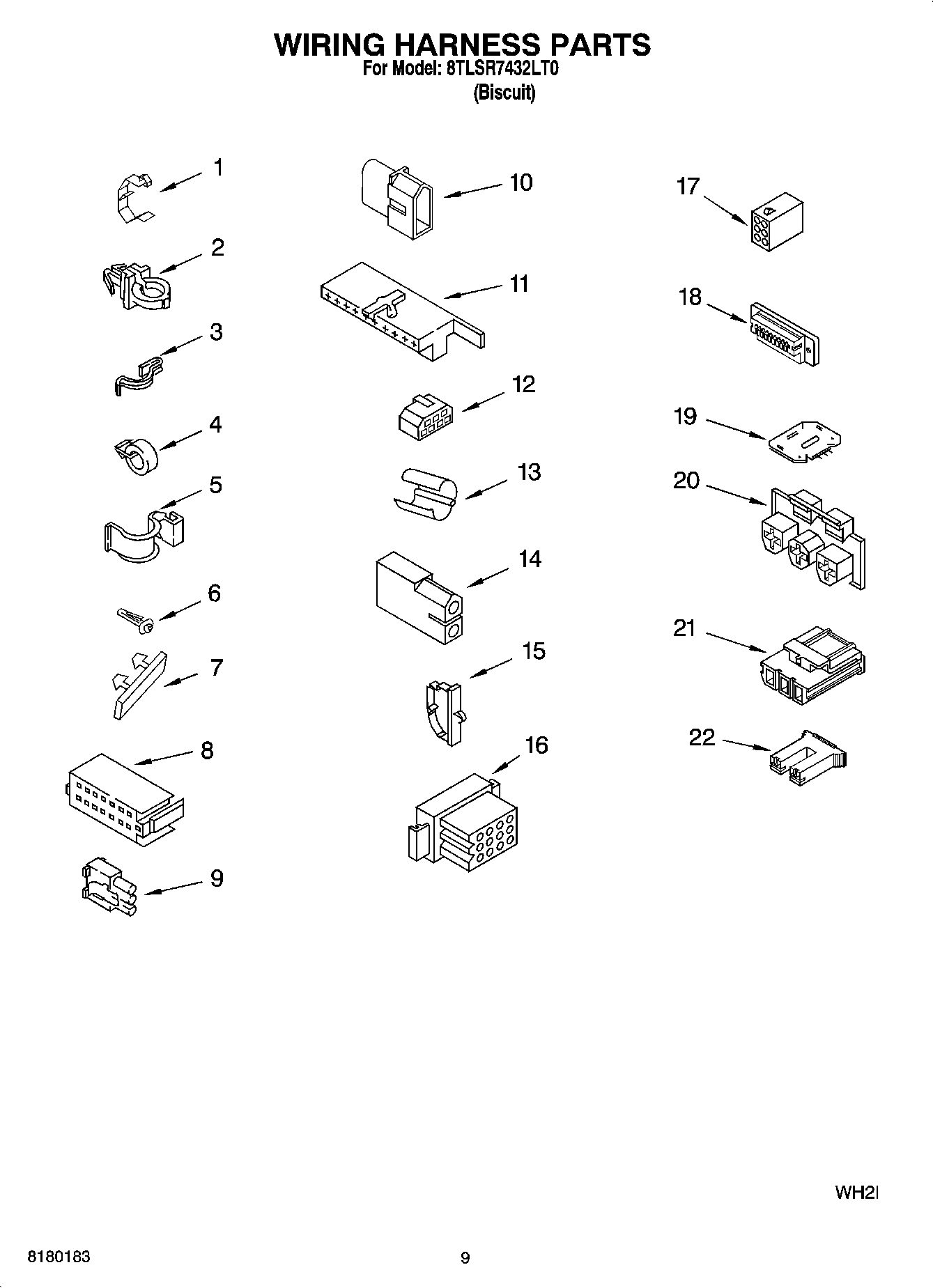 WIRING HARNESS PARTS
For Model: 8TLSR7432LT0
(Biscuit)

1
2
3
4
5
6
7
8
9
10
11
12
13
14
15
16
17
18
19
20
21
22

WH2I

8180183

9