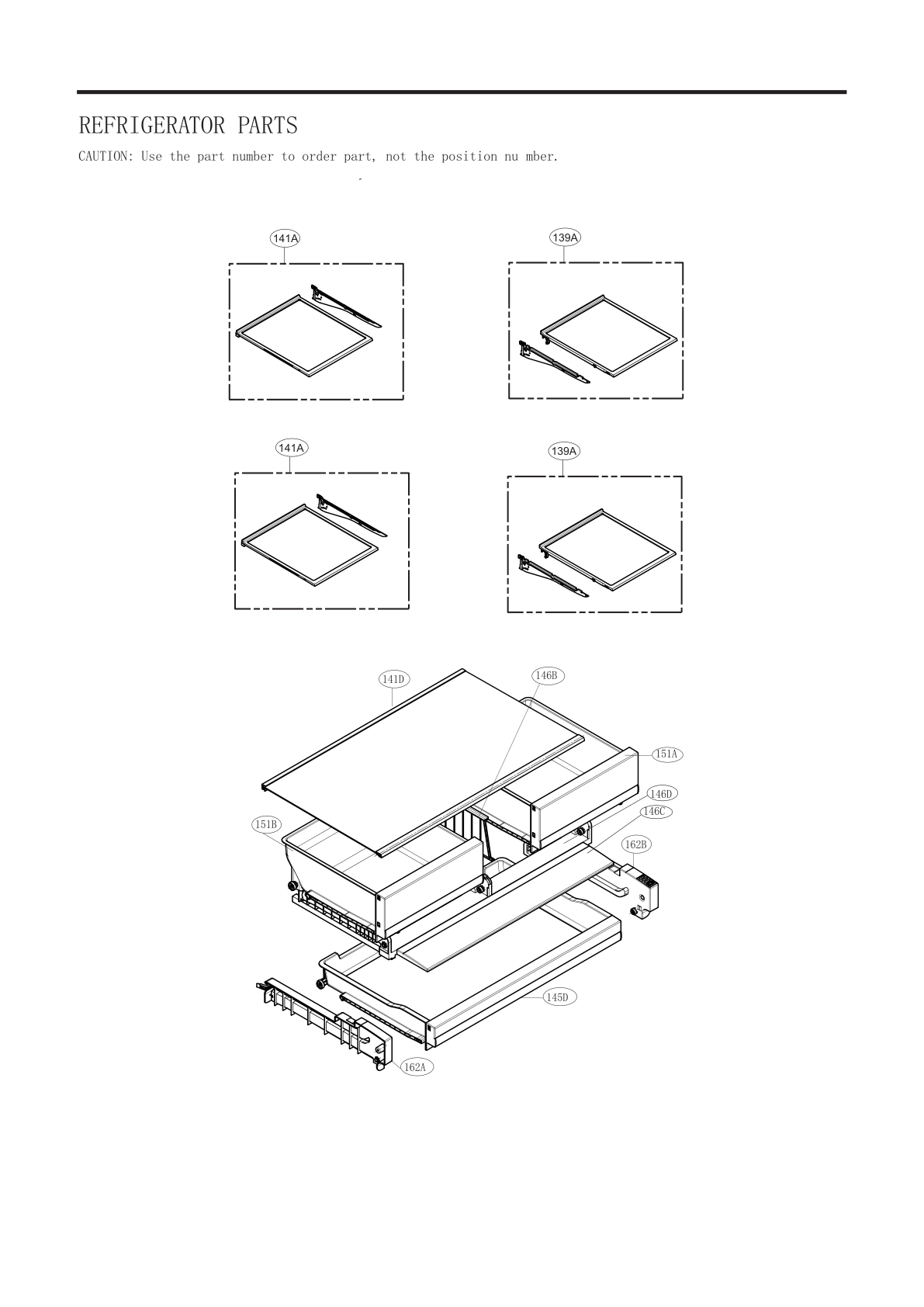 REFRIGERATOR PARTS

CAUTION: Use the part number to order part, not the position nu mber.

141A

139A

141A

139A

141D

146B

151A

146D

146C

151B

162B

145D

162A