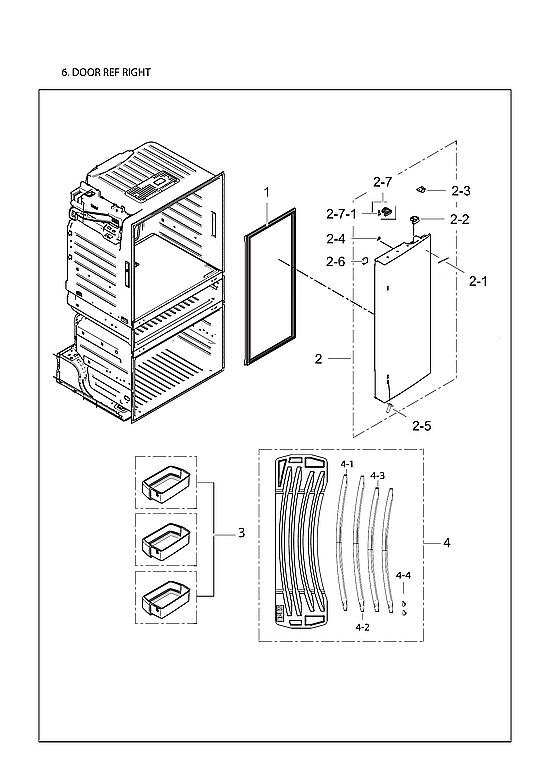 6. DOOR REF RIGHT

1

2-7

2-3

2-7-1

2-2

2-4

2-6

2-1

2

2-5

3

4-1

4-3

4

4-4

4-2