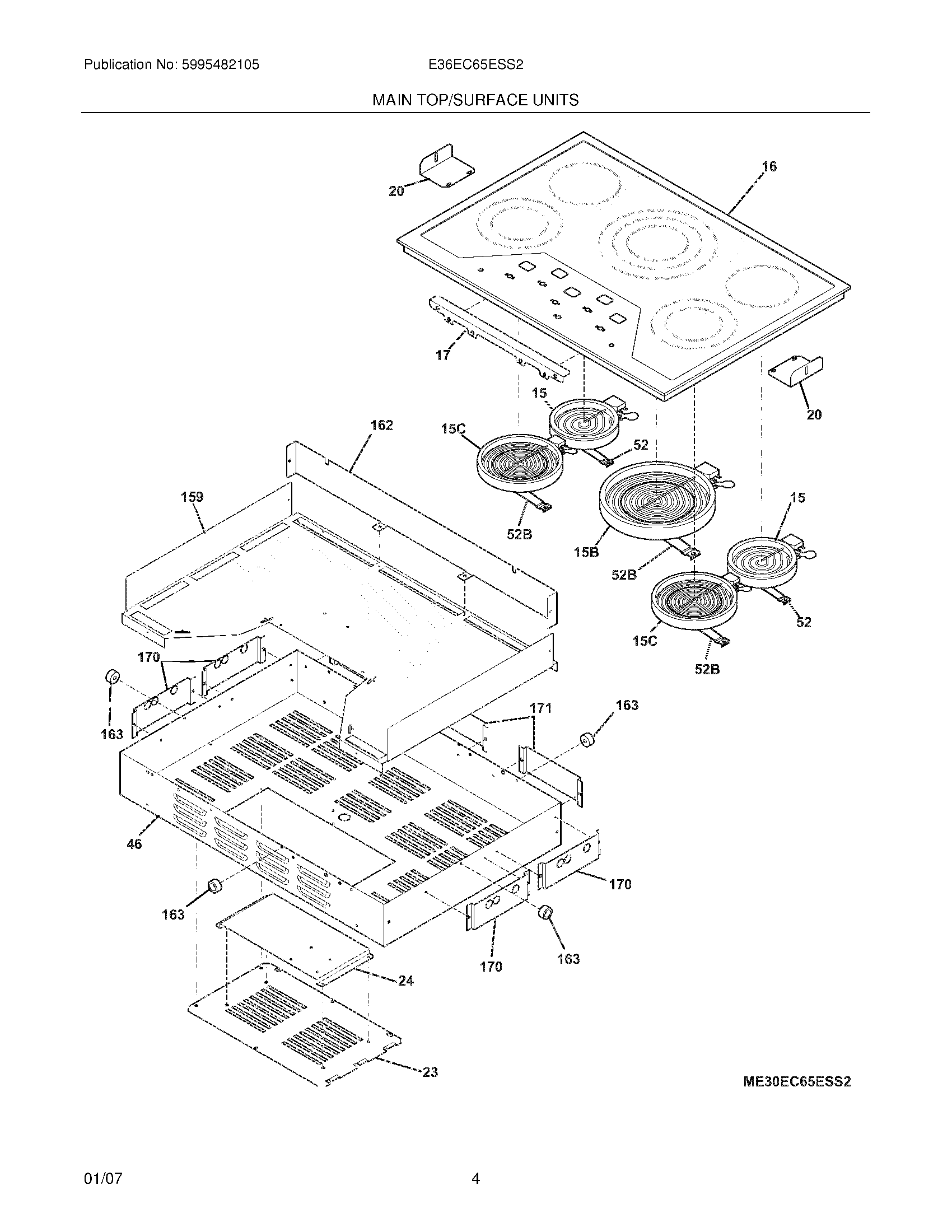 Publication No: 5995482105

E36EC65ESS2

MAIN TOP/SURFACE UNITS

20

16

17

15

20

162

15C

52

159

52B

15B

15

52B

52

15C

52B

170

163

171

163

46

170

163

170

163

24

23

ME30EC65ESS2

01/07

4