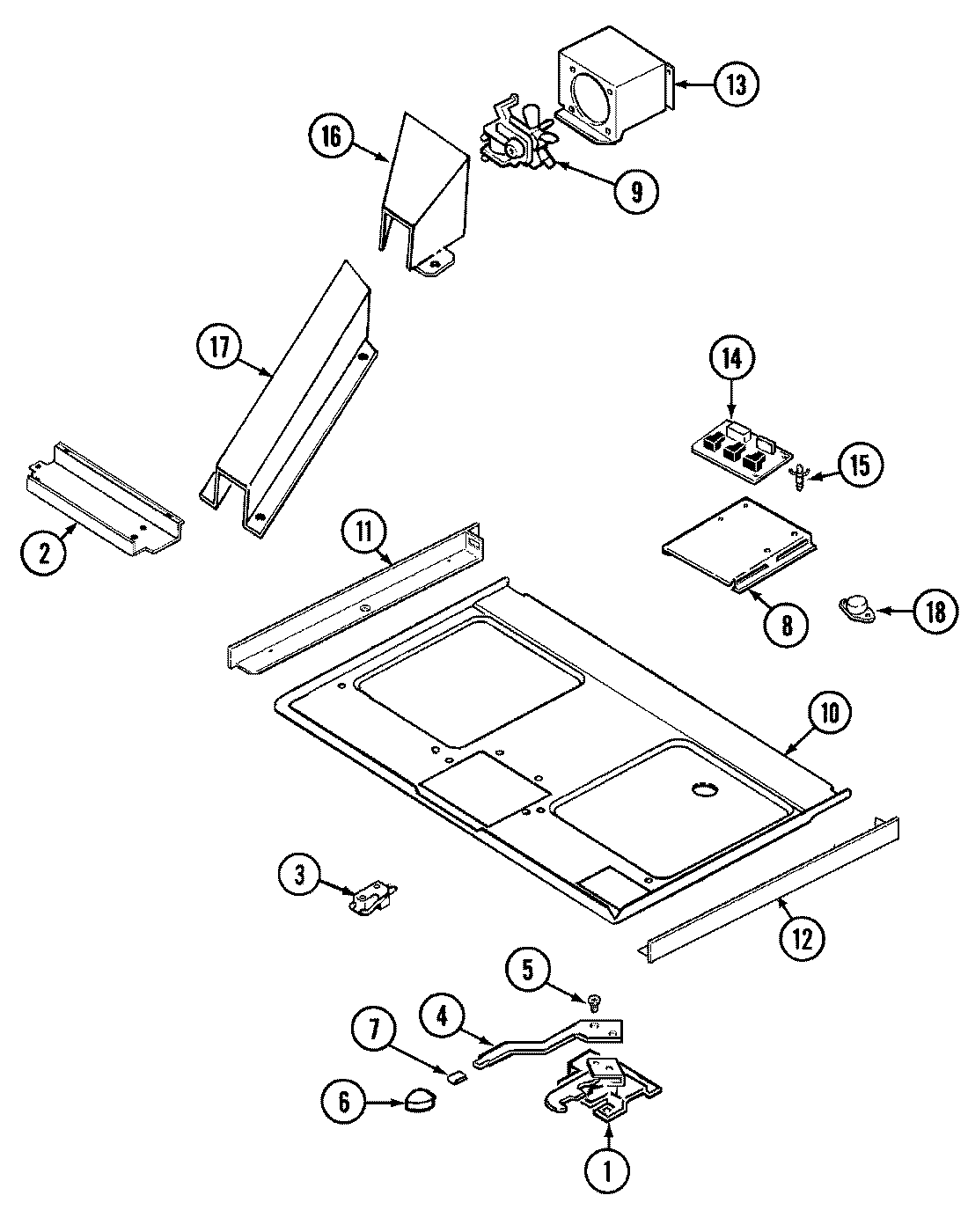 13
16
9
17
14
15
2
11
8
18
10
3
12
5
7
4
6
1