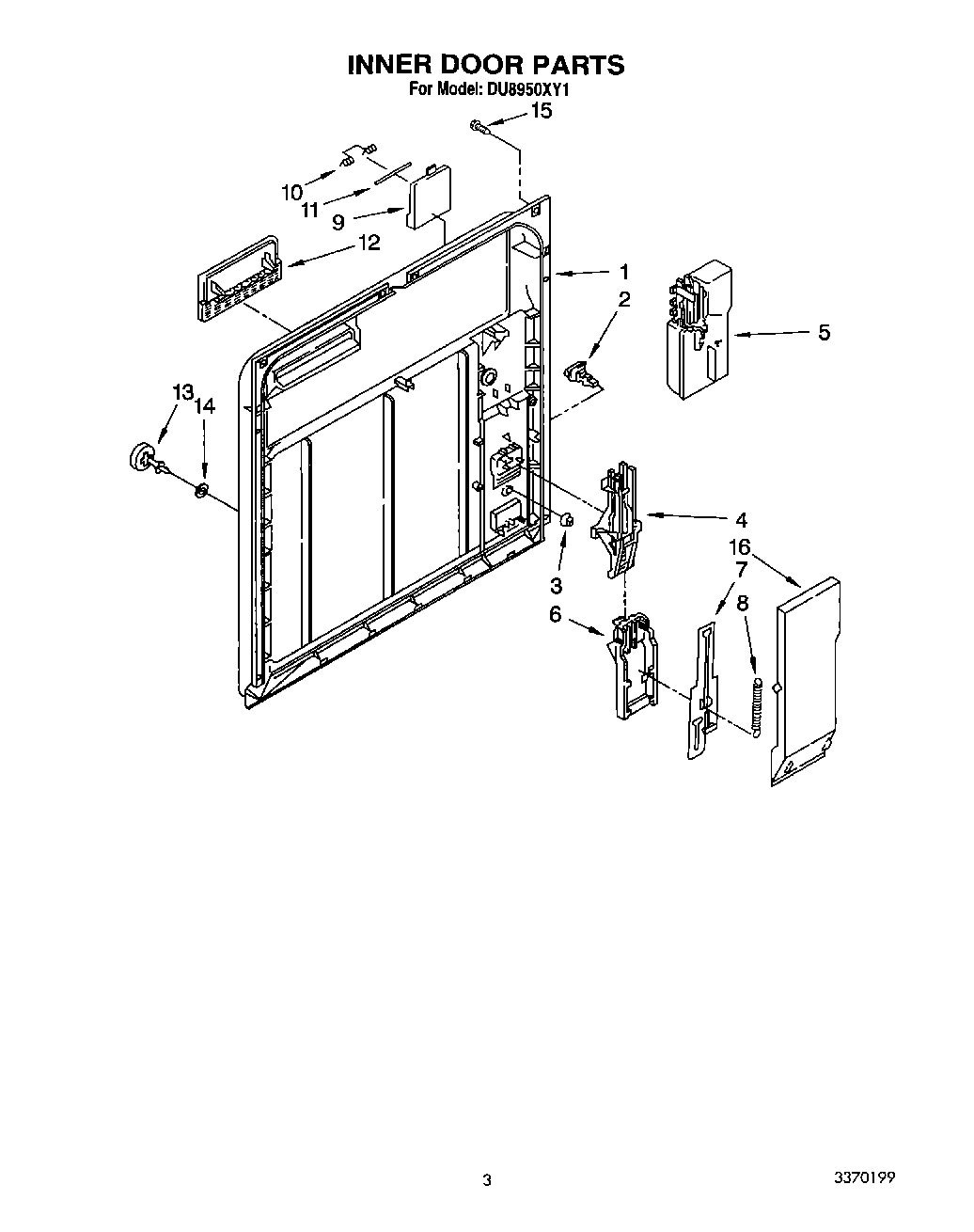 INNER DOOR PARTS
For Model: DU8950XY1

15
10
11
9
12
1
2
5
13
14
4
16
3
7
8
6

3

3370199