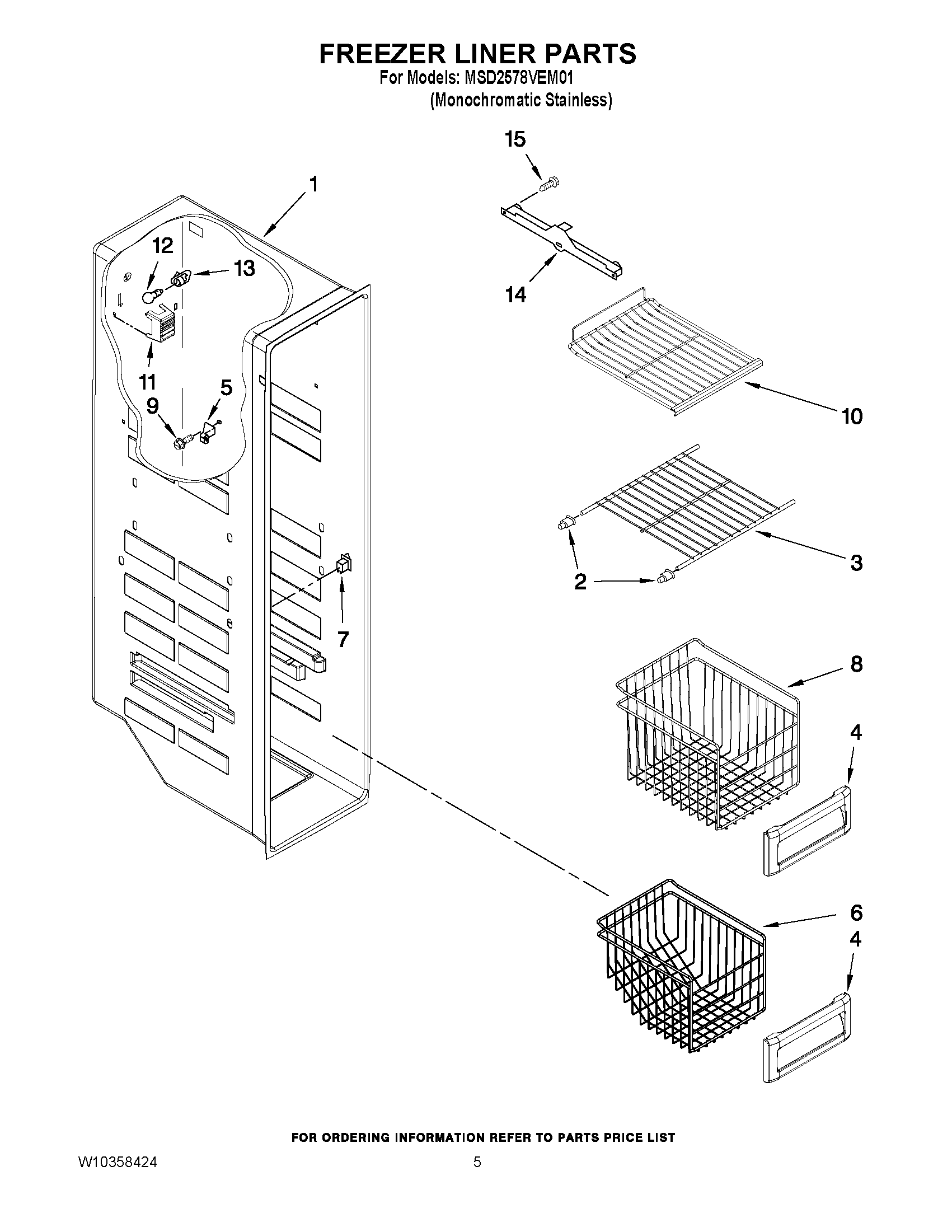 FREEZER LINER PARTS
For Models: MSD2578VEM01
(Monochromatic Stainless)

15
1
12
13
14
11
5
9
10
3
2
7
8
4
6
4

FOR ORDERING INFORMATION REFER TO PARTS PRICE LIST

W10358424
5