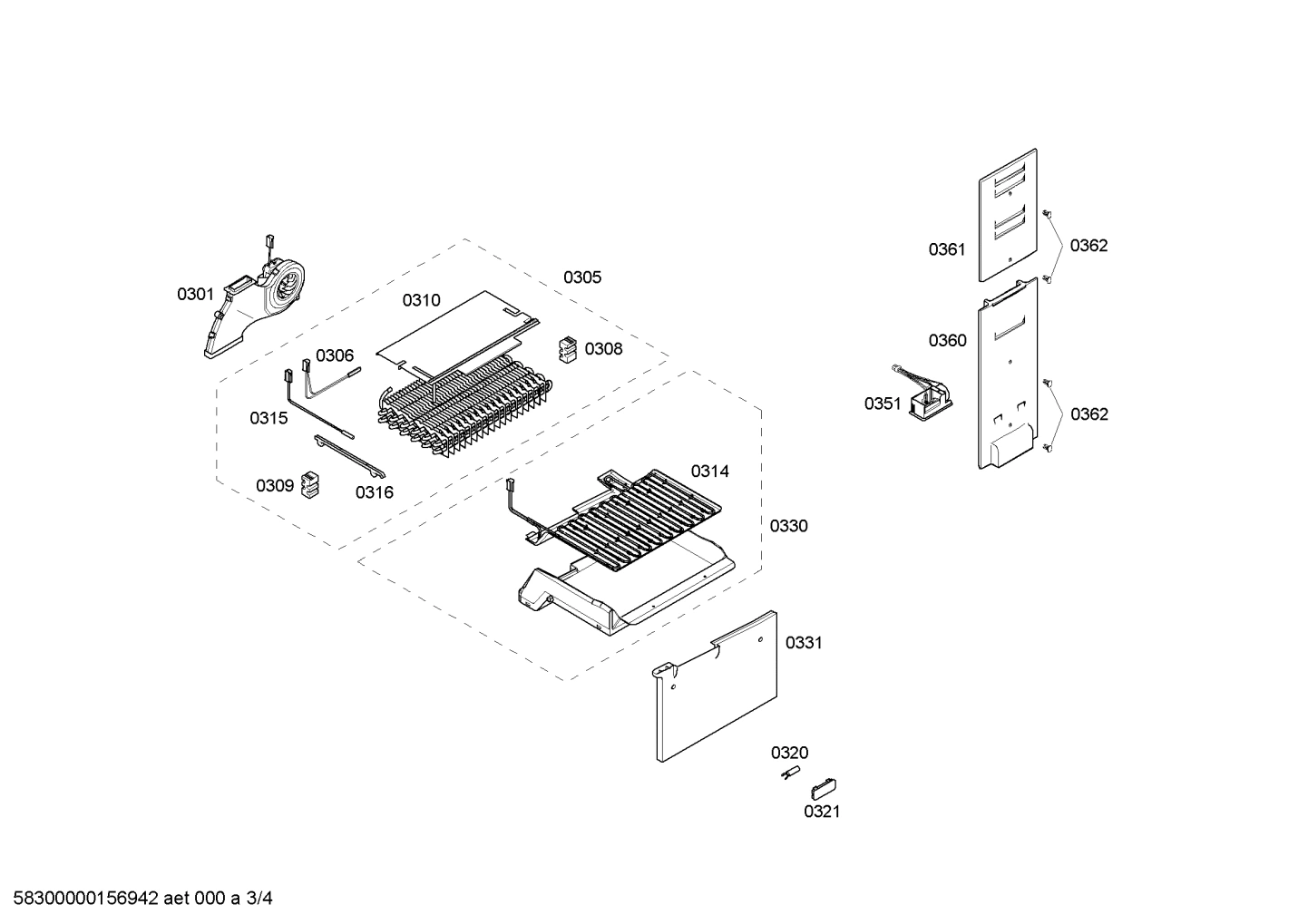 0301
0305
0310
0306
0308
0315
0309
0316
0314
0330
0331
0320
0321
0361
0362
0360
0351
0362

58300000156942 aet 000 a 3/4