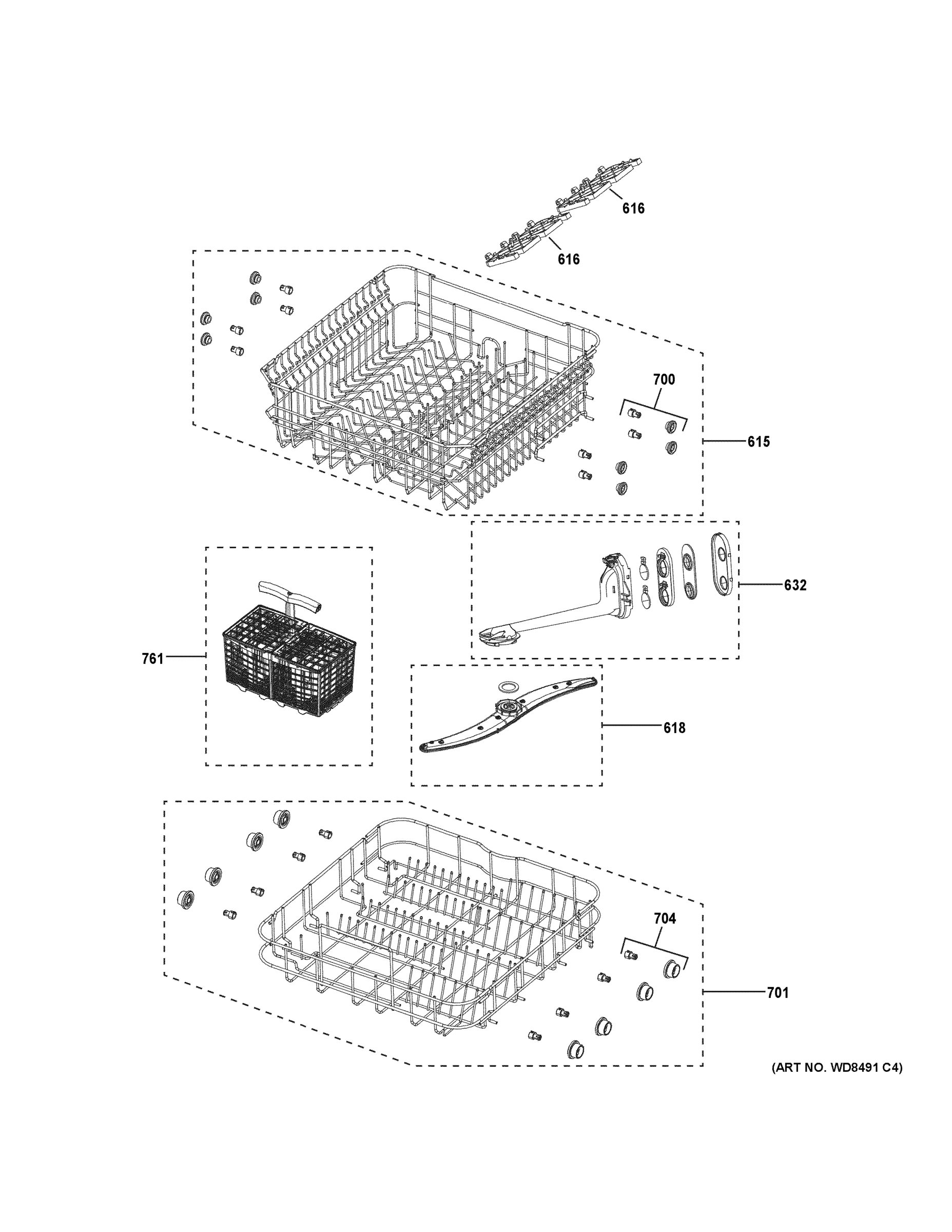 616

616

700

615

632

761

618

704

701

(ART NO. WD8491 C4)