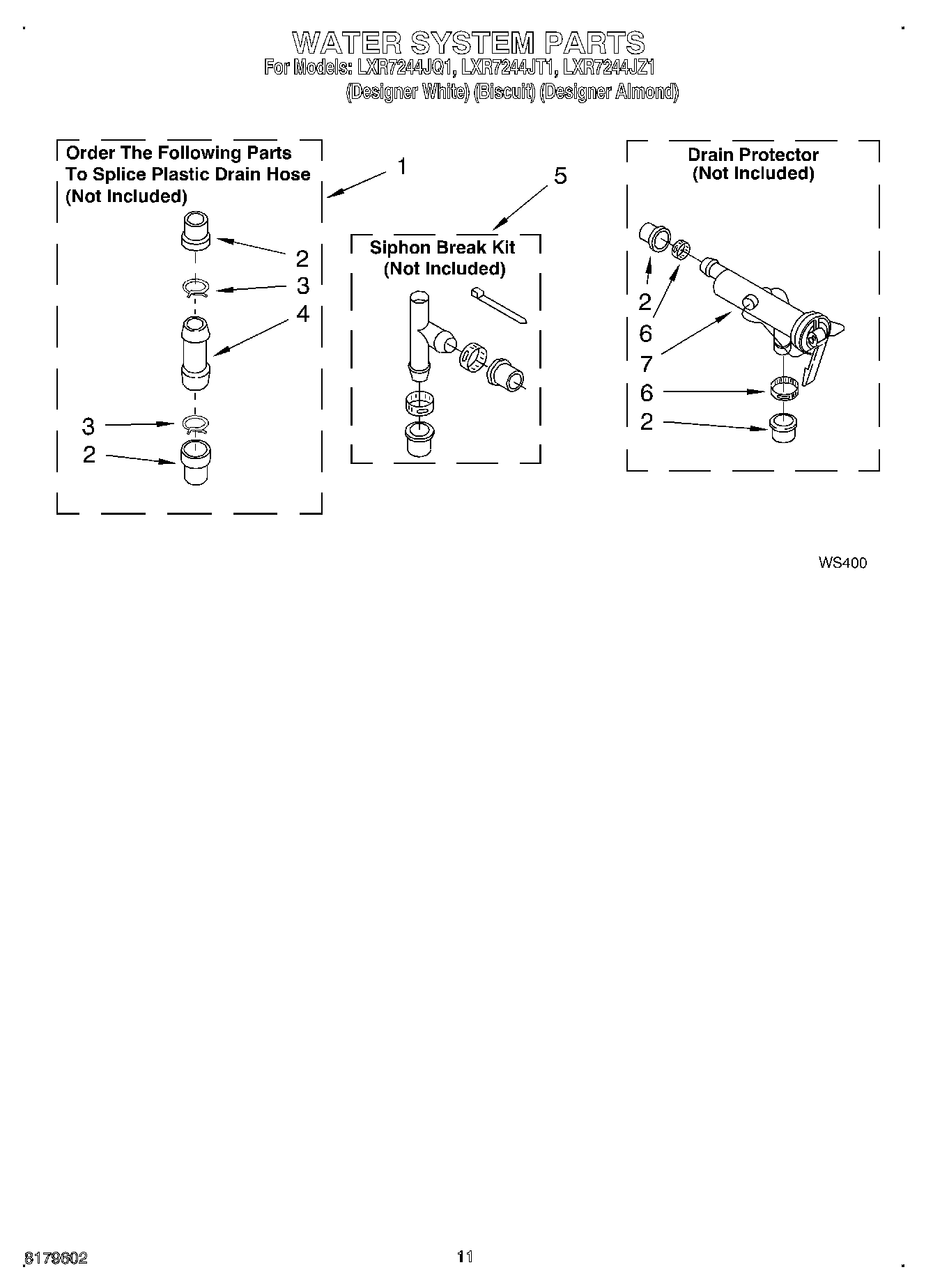 WATER SYSTEM PARTS
For Models: LXR7244JQ1, LXR7244JT1, LXR7244JZ1
(Designer White) (Biscuit) (Designer Almond)

Order The Following Parts To Splice Plastic Drain Hose (Not Included)

1

2
3
4

3
2

5

Siphon Break Kit (Not Included)

Drain Protector (Not Included)

2
6
7
6
2

WS400

8179602

11