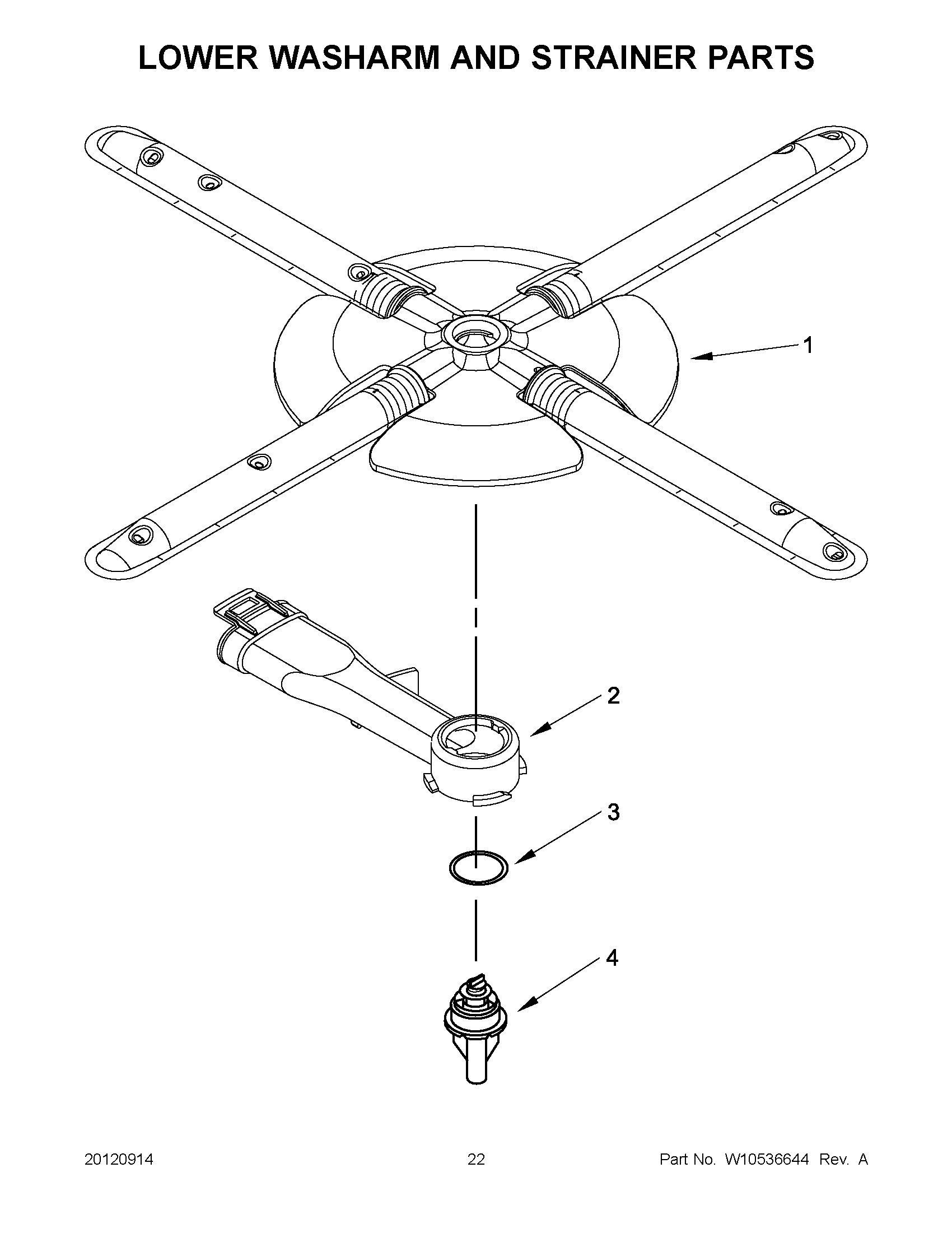 LOWER WASHARM AND STRAINER PARTS

1

2

3

4

20120914

22

Part No. W10536644 Rev. A